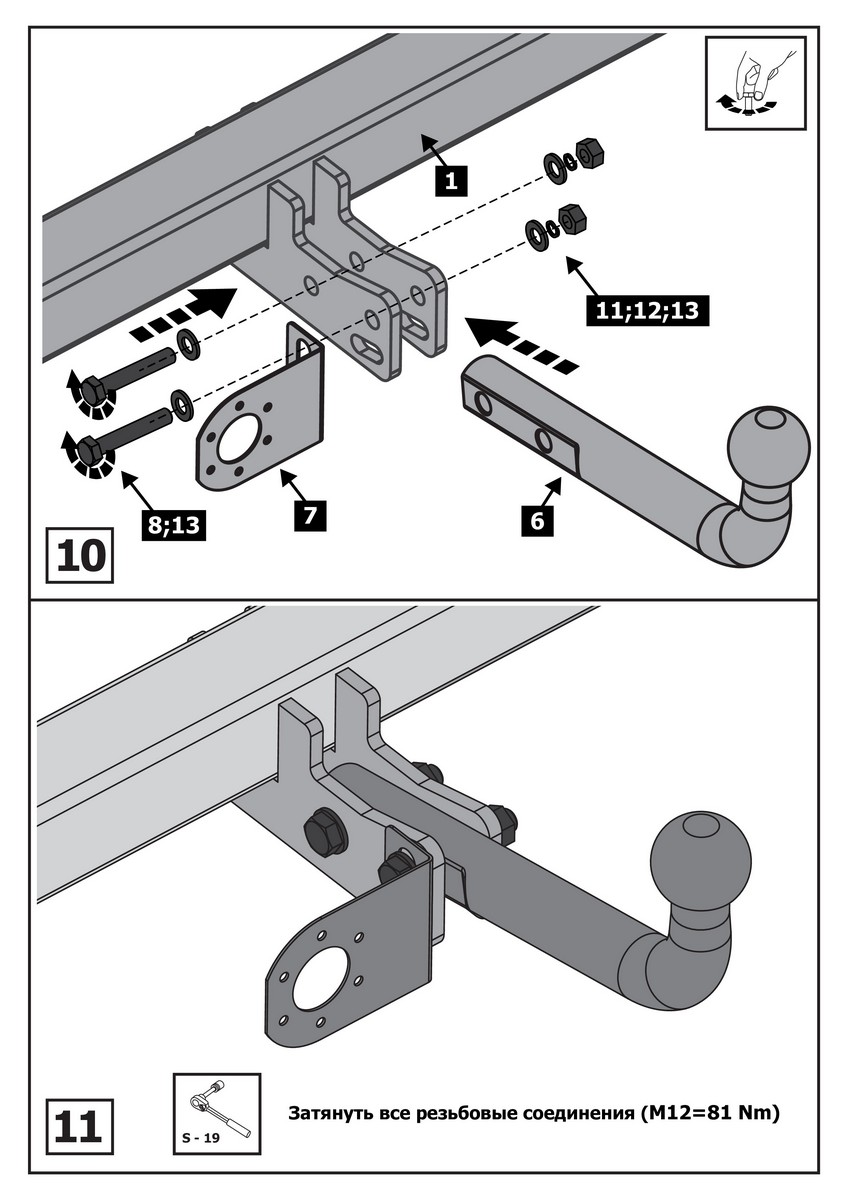 1

11;12;13

8;13

7

6

10

11

S - 19

Затянуть все резьбовые соединения (M12=81 Nm)