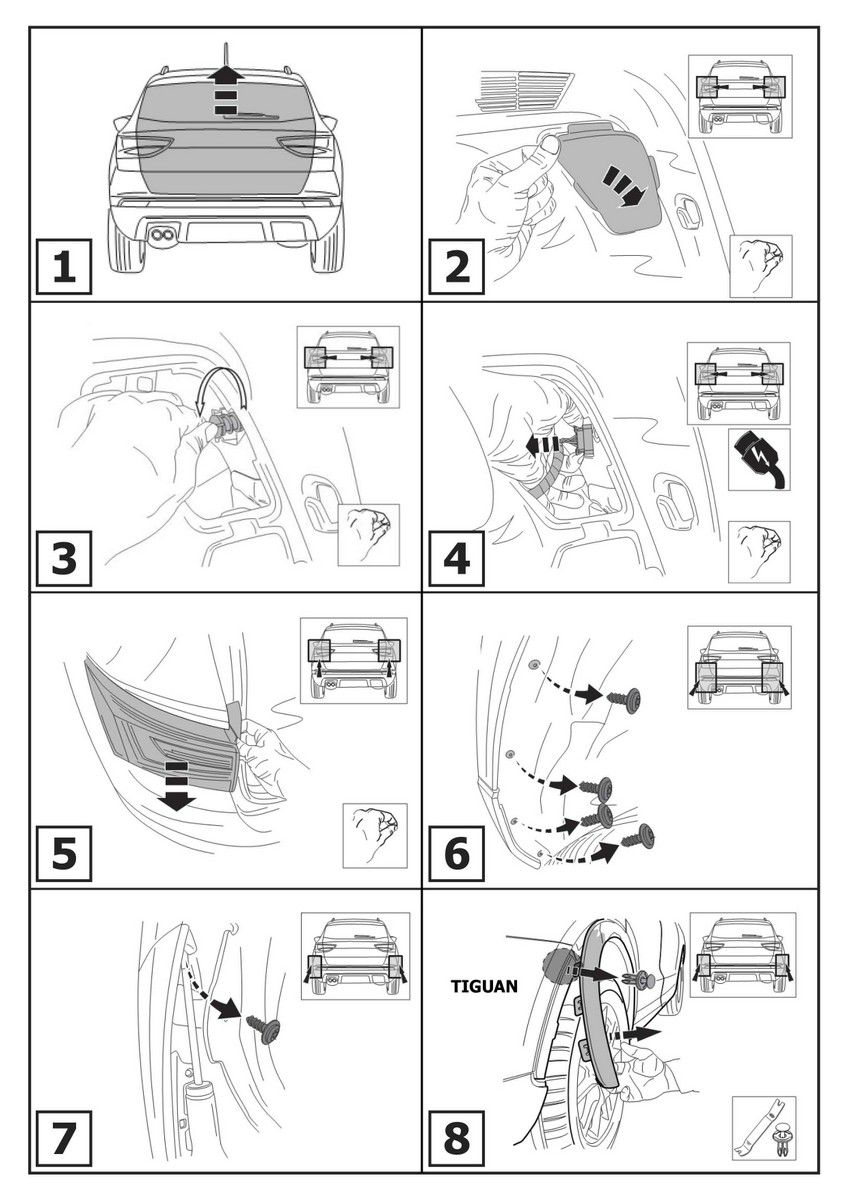 1

2

3

4

5

6

7

TIGUAN

8