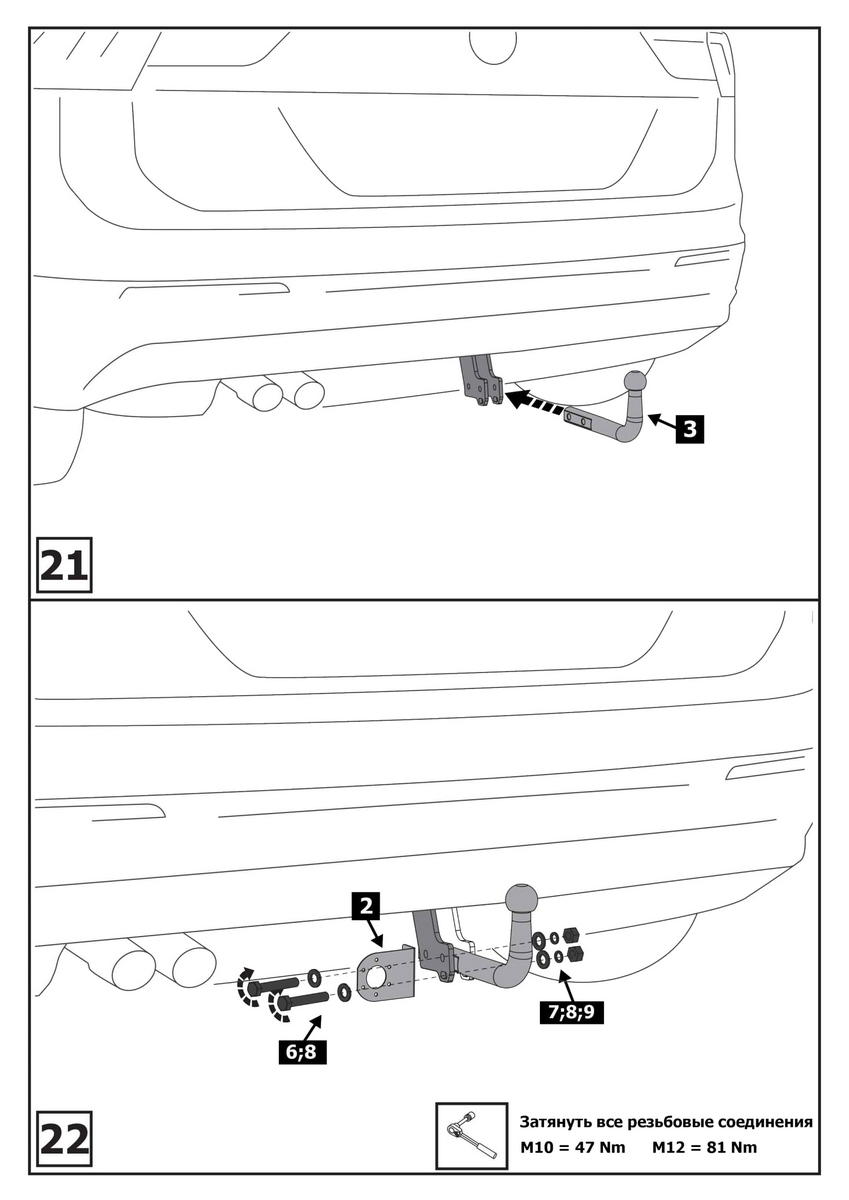 3

21

2

7;8;9

6;8

22

Затянуть все резьбовые соединения
M10 = 47 Nm M12 = 81 Nm