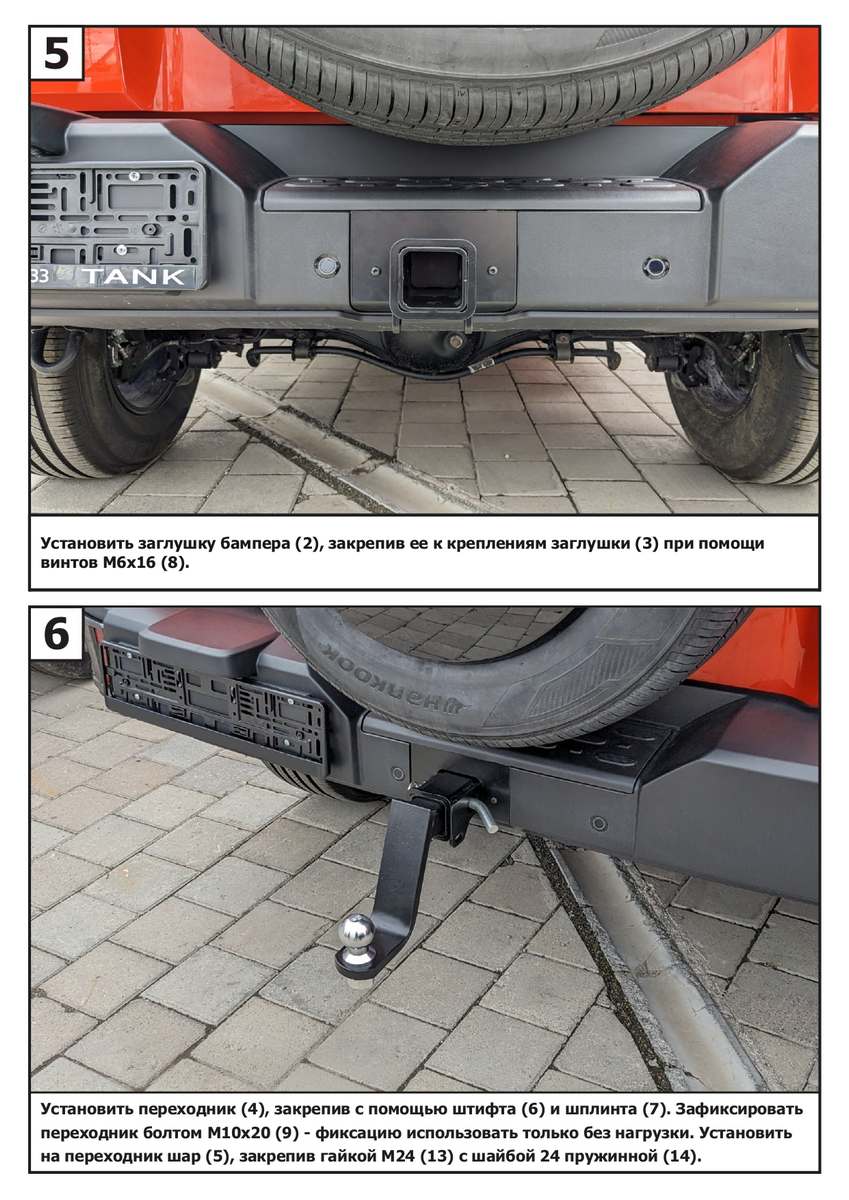 5

33 TANK

Установить заглушку бампера (2), закрепив ее к креплениям заглушки (3) при помощи винтов М6х16 (8).

6

Hankook

Установить переходник (4), закрепив с помощью штифта (6) и шплинта (7). Зафиксировать переходник болтом М10х20 (9) - фиксацию использовать только без нагрузки. Установить на переходник шар (5), закрепив гайкой М24 (13) с шайбой 24 пружинной (14).