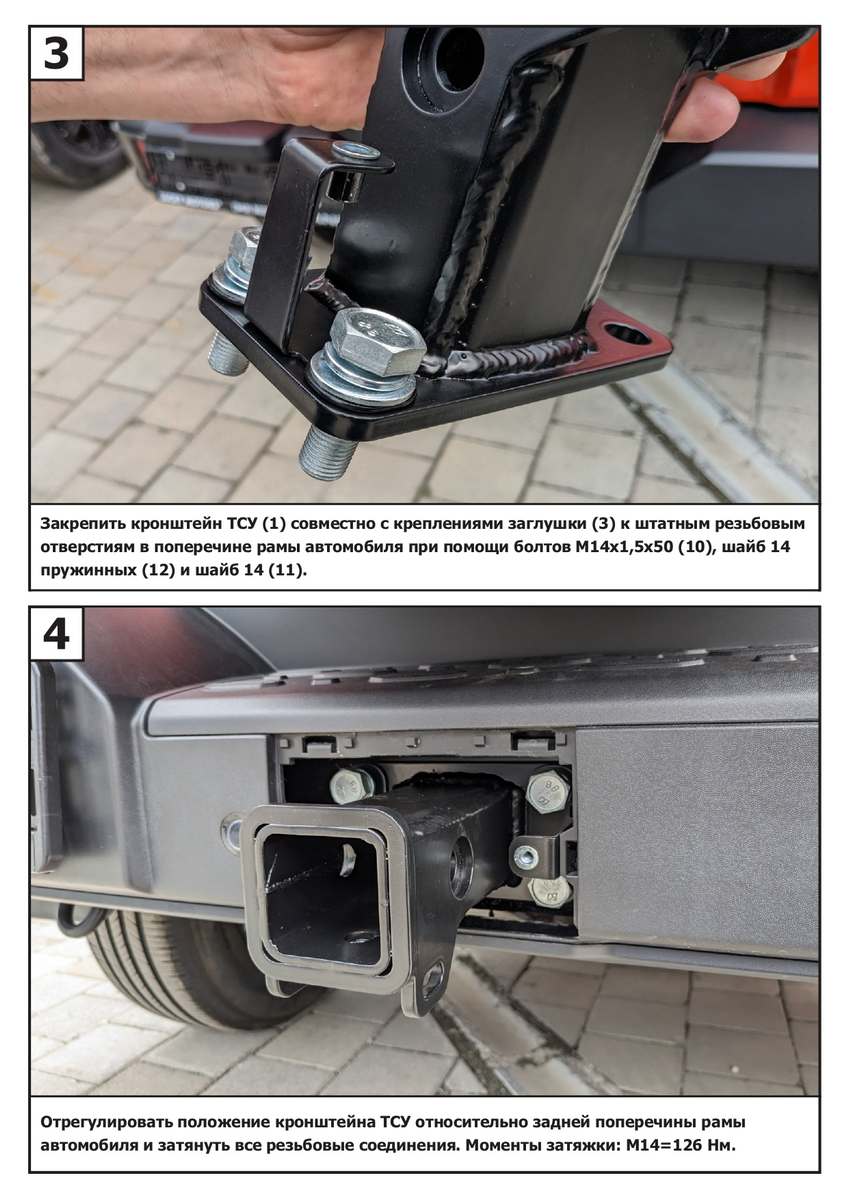 3

Закрепить кронштейн ТСУ (1) совместно с креплениями заглушки (3) к штатным резьбовым отверстиям в поперечине рамы автомобиля при помощи болтов М14х1,5х50 (10), шайб 14 пружинных (12) и шайб 14 (11).

4

Отрегулировать положение кронштейна ТСУ относительно задней поперечины рамы автомобиля и затянуть все резьбовые соединения. Моменты затяжки: М14=126 Нм.