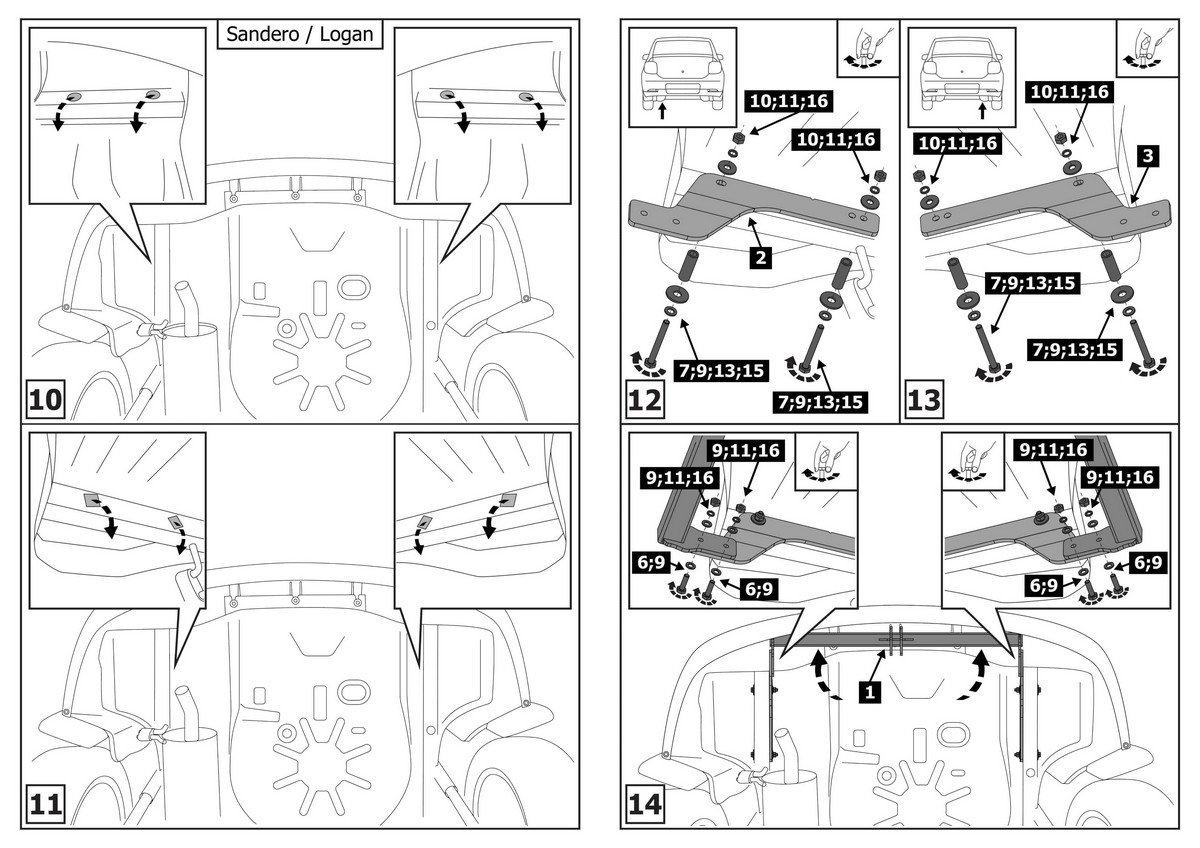 Sandero / Logan

10

11

10;11;16
10;11;16
2
7;9;13;15
7;9;13;15
12

10;11;16
10;11;16
3
7;9;13;15
7;9;13;15
13

9;11;16
9;11;16
6;9
6;9
9;11;16
9;11;16
6;9
6;9
1
14