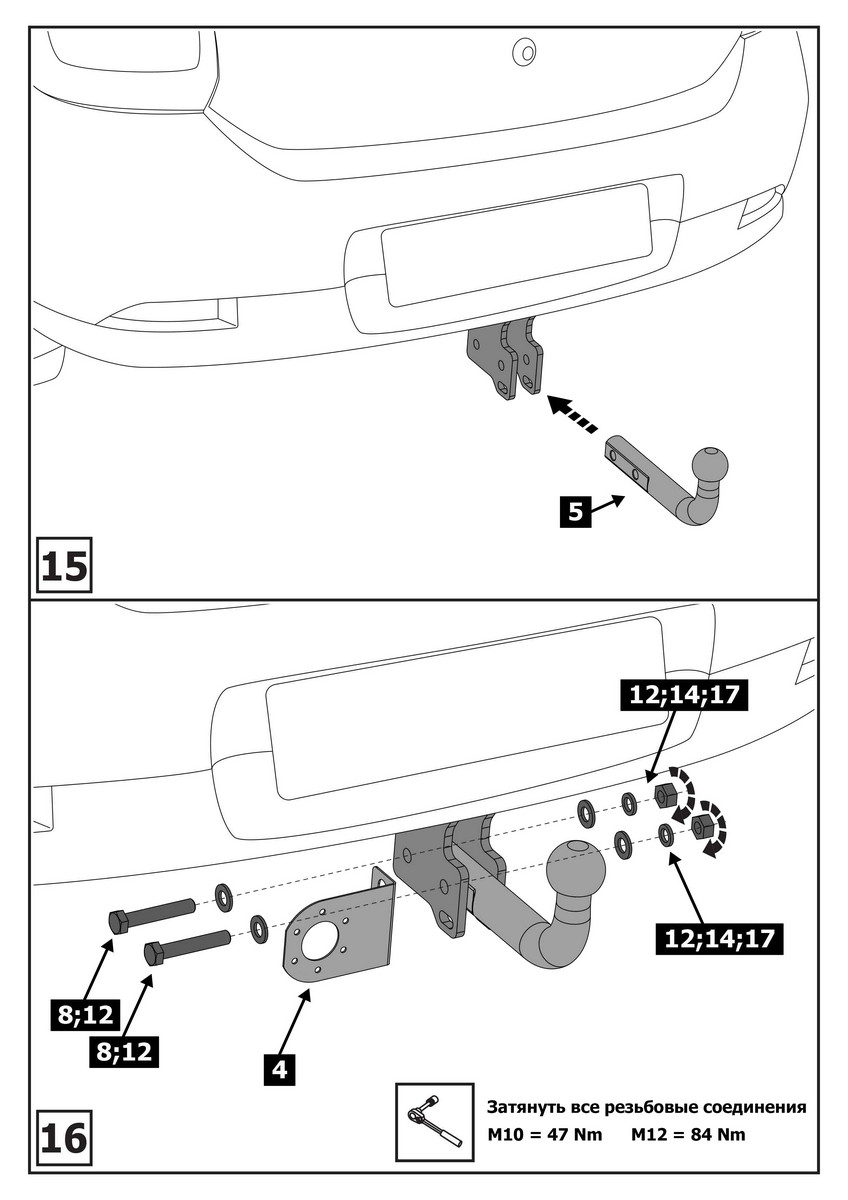 5

15

12;14;17

12;14;17

8;12

8;12

4

16

Затянуть все резьбовые соединения
M10 = 47 Nm    M12 = 84 Nm