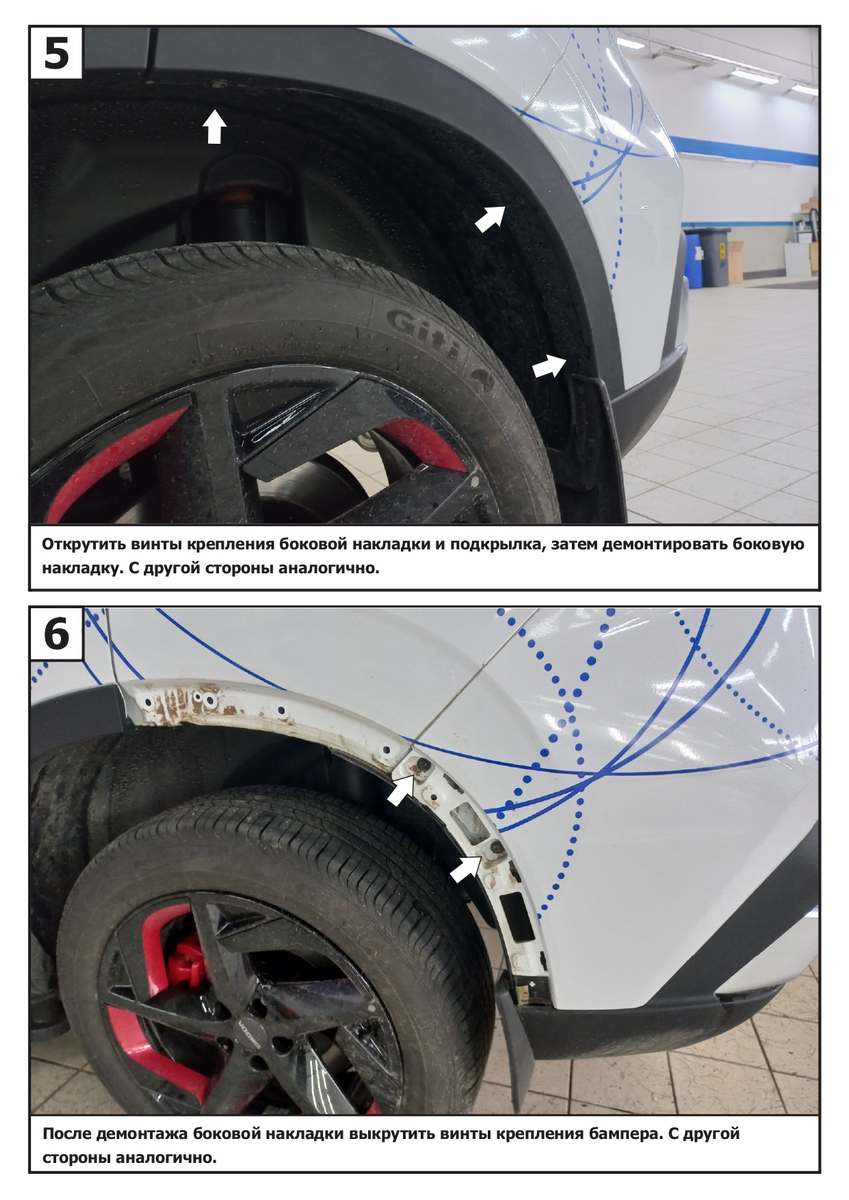 5

Giti

Открутить винты крепления боковой накладки и подкрылка, затем демонтировать боковую накладку. С другой стороны аналогично.

6

После демонтажа боковой накладки выкрутить винты крепления бампера. С другой стороны аналогично.