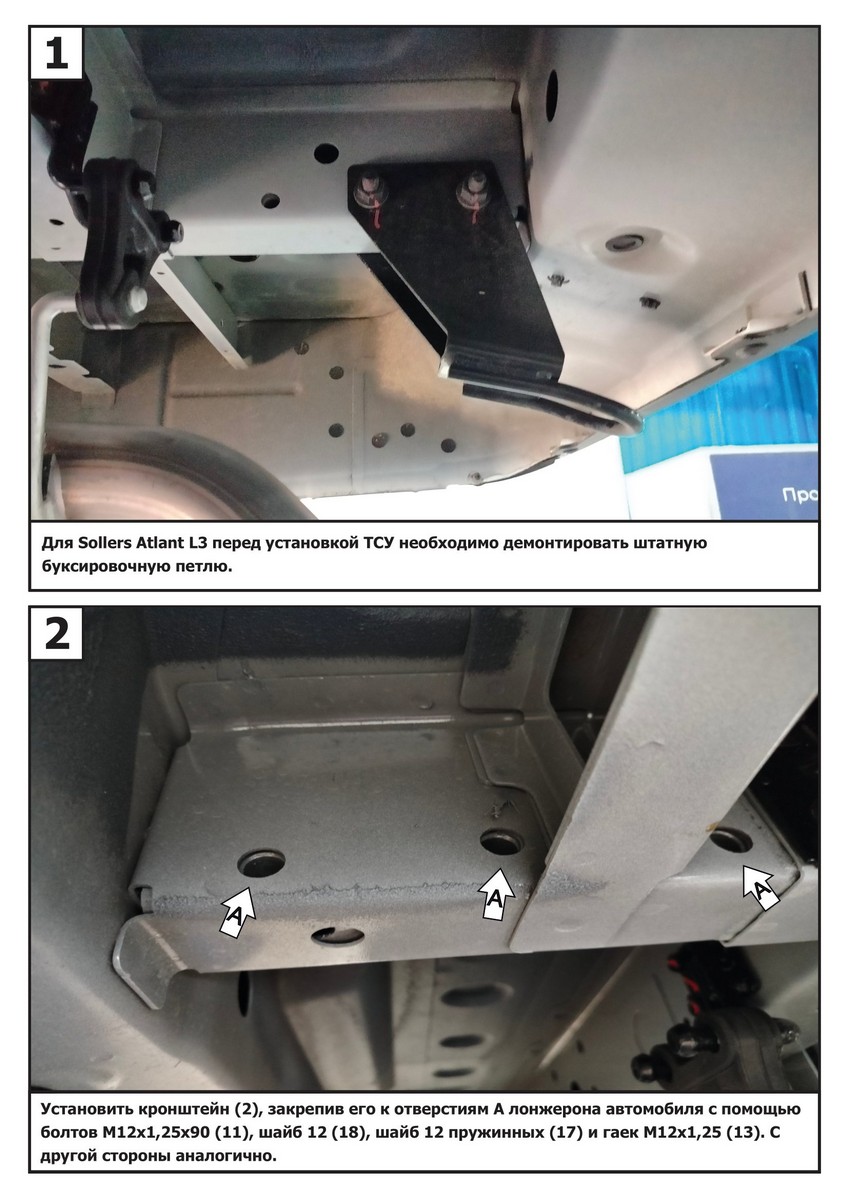 1

Про

Для Sollers Atlant L3 перед установкой ТСУ необходимо демонтировать штатную буксировочную петлю.

2

A

A

A

Установить кронштейн (2), закрепив его к отверстиям А лонжерона автомобиля с помощью болтов М12х1,25х90 (11), шайб 12 (18), шайб 12 пружинных (17) и гаек М12х1,25 (13). С другой стороны аналогично.