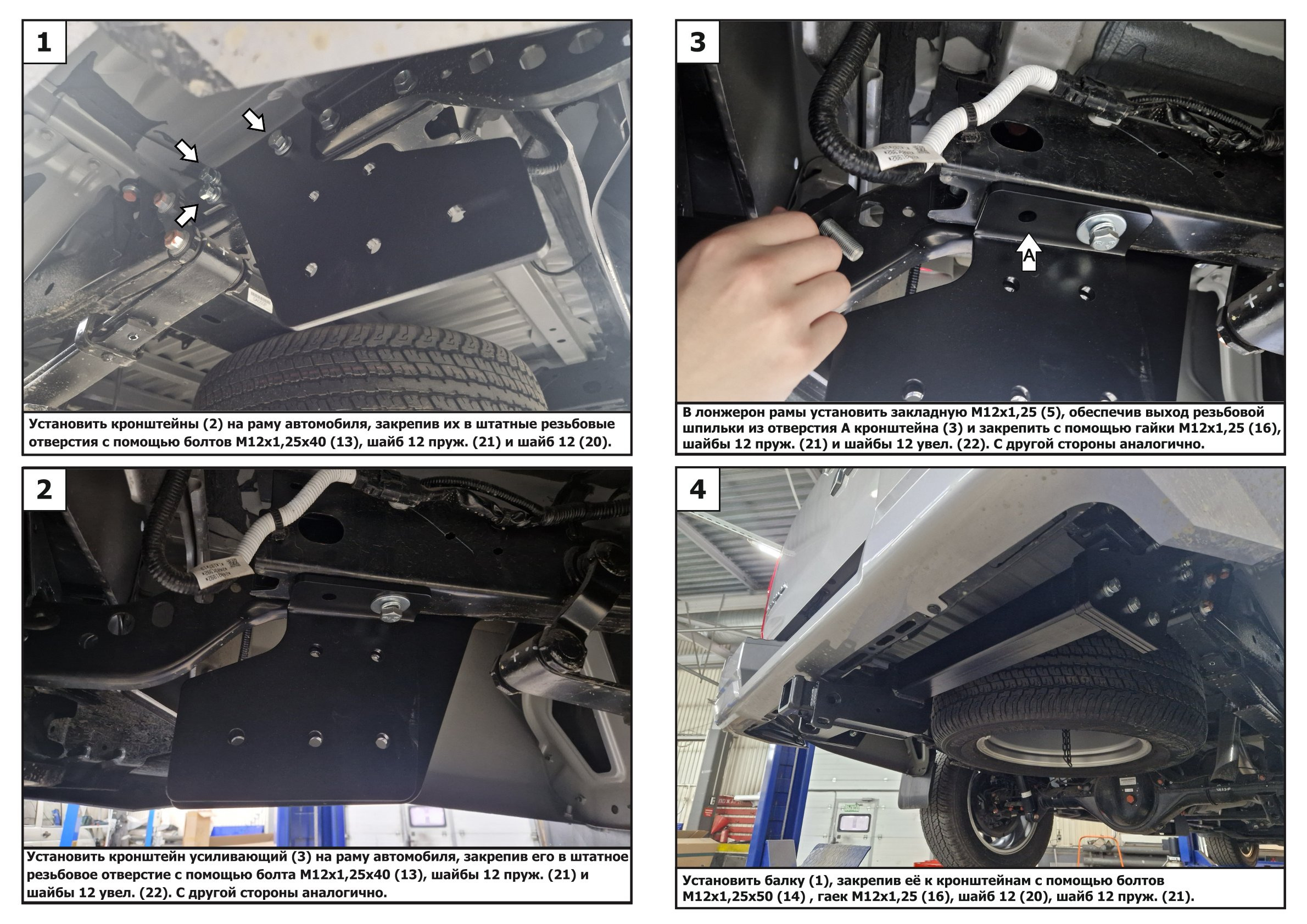 1

Установить кронштейны (2) на раму автомобиля, закрепив их в штатные резьбовые отверстия с помощью болтов М12х1,25х40 (13), шайб 12 пруж. (21) и шайб 12 (20).

2

Установить кронштейн усиливающий (3) на раму автомобиля, закрепив его в штатное резьбовое отверстие с помощью болта М12х1,25х40 (13), шайбы 12 пруж. (21) и шайбы 12 увел. (22). С другой стороны аналогично.

3

A

В лонжерон рамы установить закладную М12х1,25 (5), обеспечив выход резьбовой шпильки из отверстия А кронштейна (3) и закрепить с помощью гайки М12х1,25 (16), шайбы 12 пруж. (21) и шайбы 12 увел. (22). С другой стороны аналогично.

4

Установить балку (1), закрепив её к кронштейнам с помощью болтов М12х1,25х50 (14) , гаек М12х1,25 (16), шайб 12 (20), шайб 12 пруж. (21).