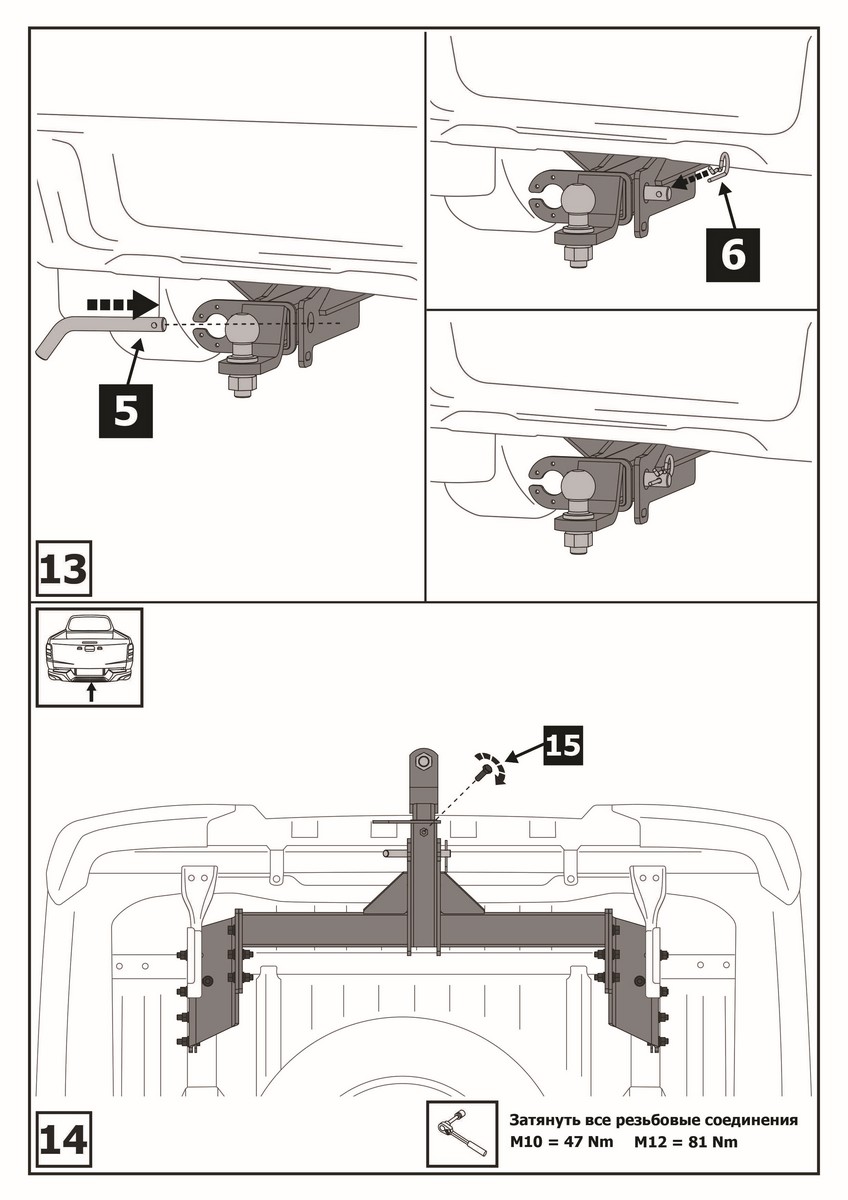 5

6

13

15

14

Затянуть все резьбовые соединения
M10 = 47 Nm M12 = 81 Nm