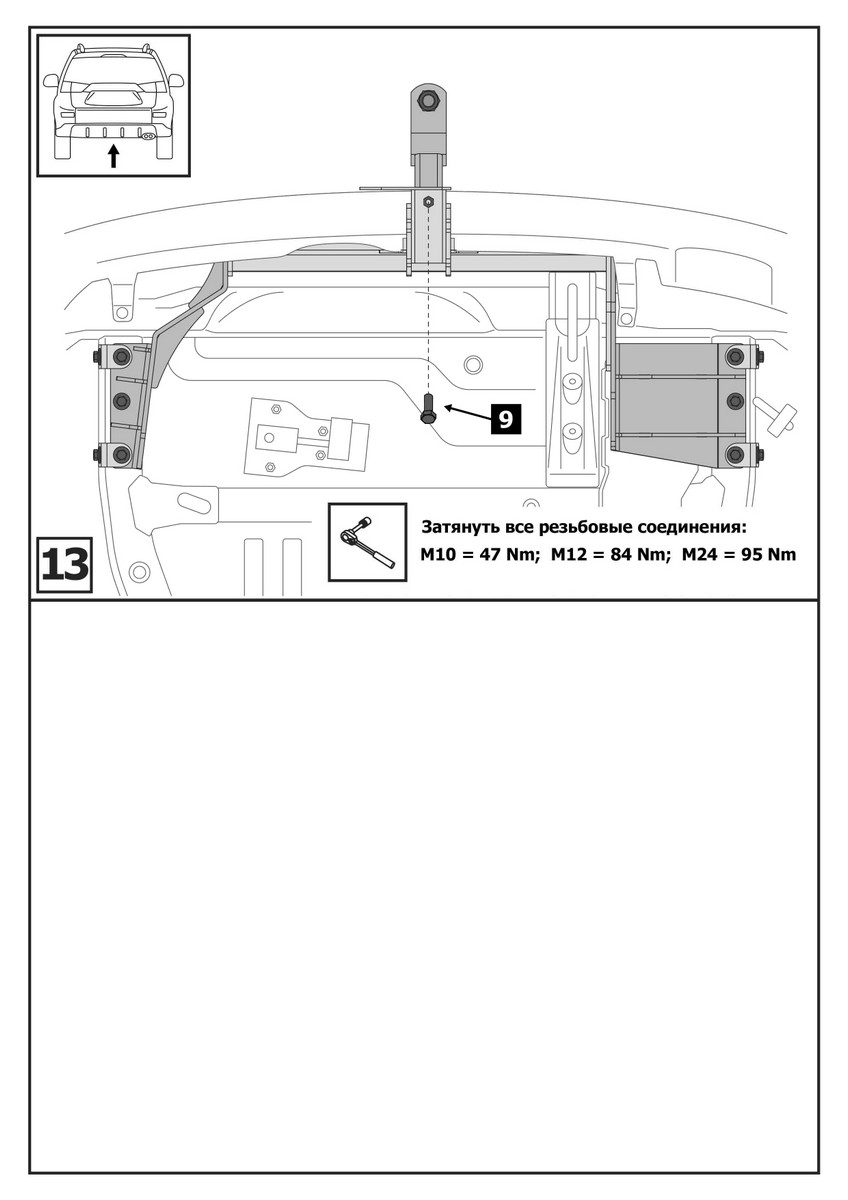 9

13

Затянуть все резьбовые соединения:
M10 = 47 Nm; M12 = 84 Nm; M24 = 95 Nm