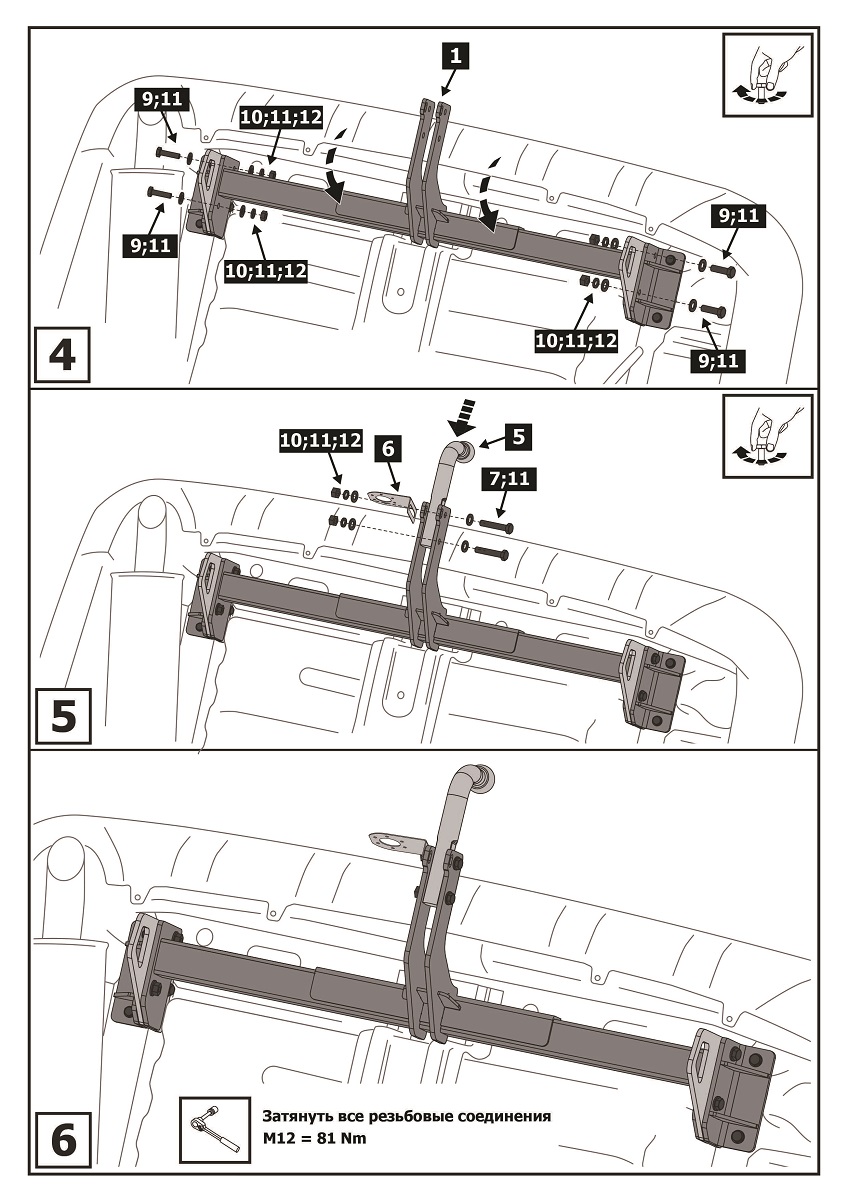 1

9;11

10;11;12

9;11

10;11;12

9;11

10;11;12

9;11

4

10;11;12

6

5

7;11

5

6

Затянуть все резьбовые соединения
M12 = 81 Nm