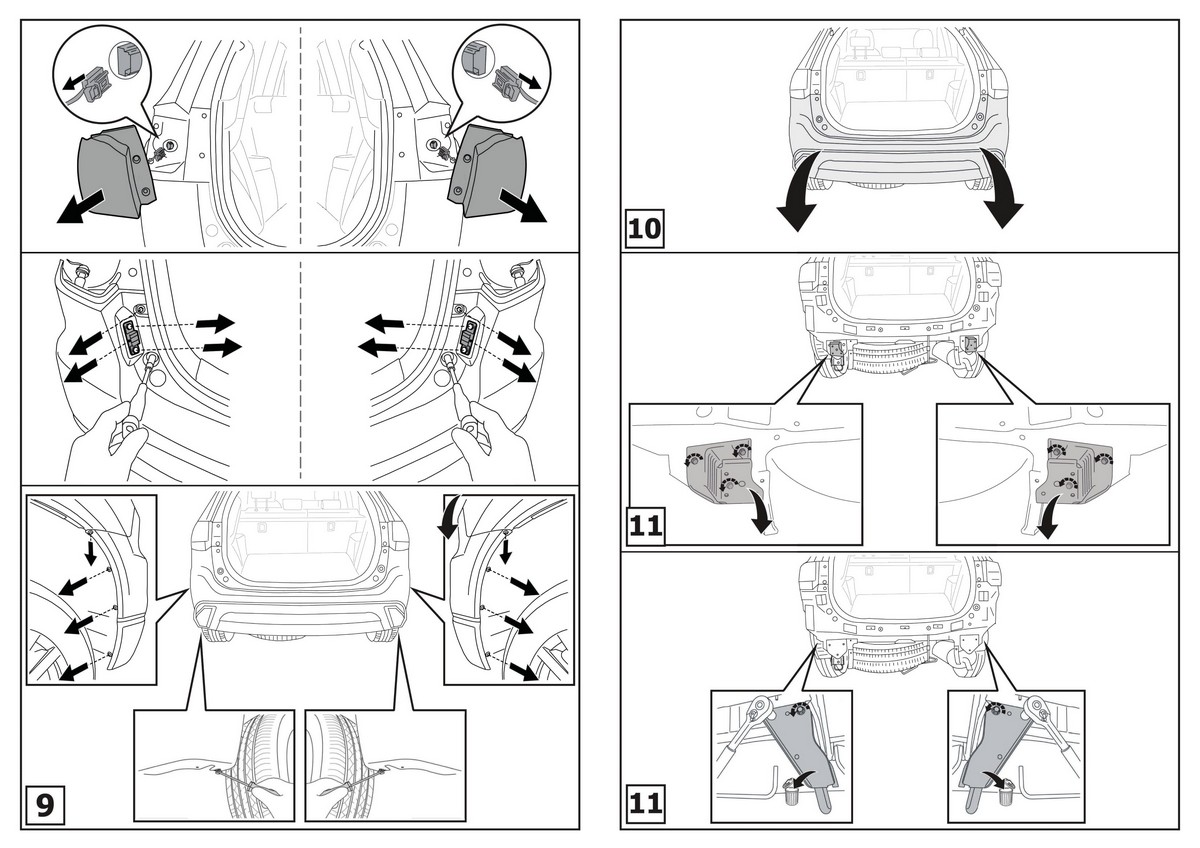 9

10

11

11