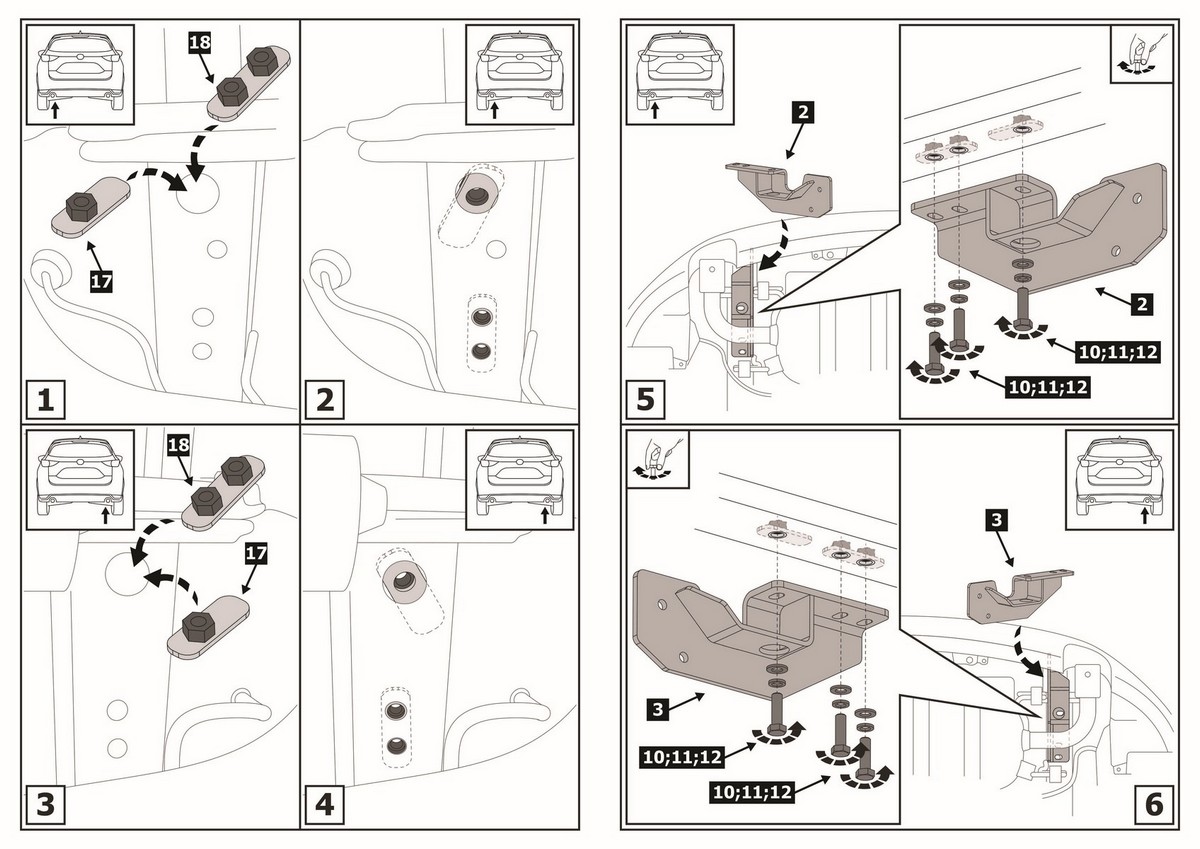 18
17
1
2
18
17
3
4
2
2
10;11;12
10;11;12
5
3
3
10;11;12
10;11;12
6