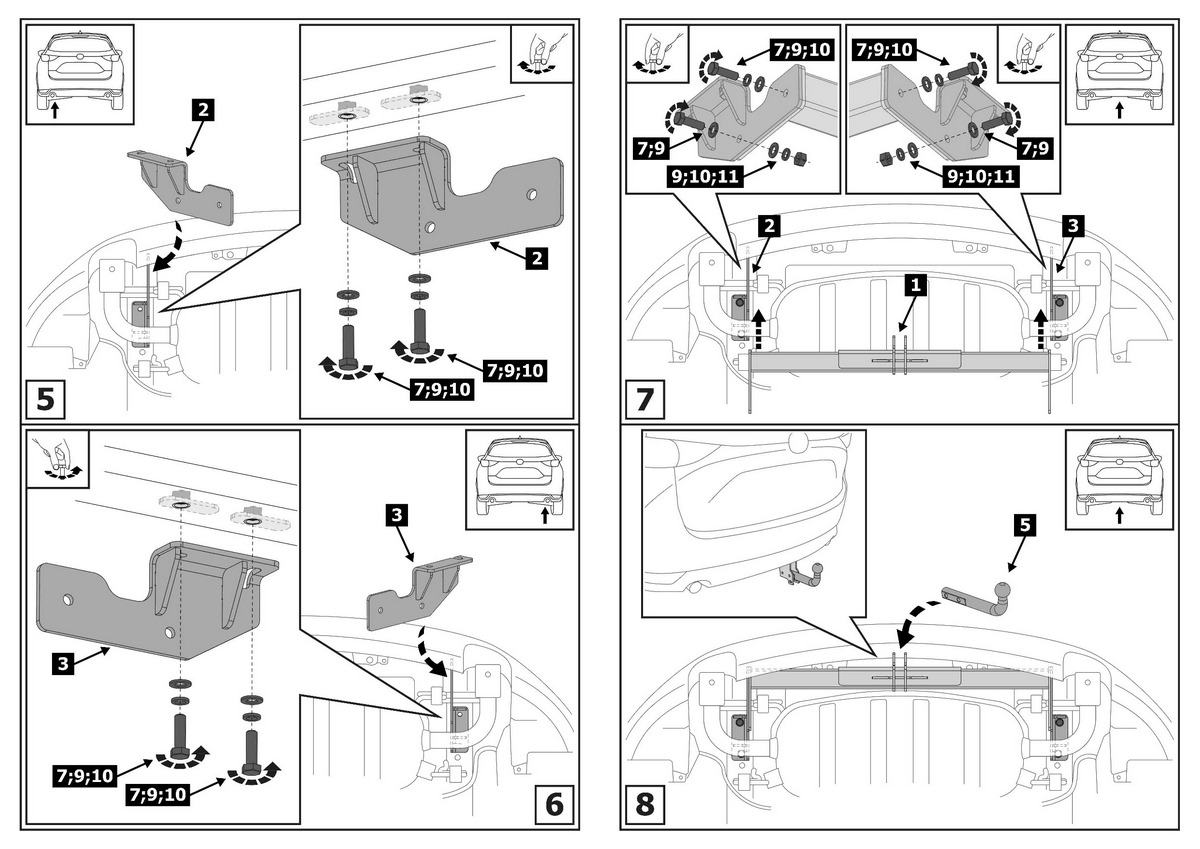 2

2

7;9;10

7;9;10

5

3

3

7;9;10

7;9;10

6

7;9;10

7;9

9;10;11

7;9;10

7;9

9;10;11

2

3

1

7

5

8