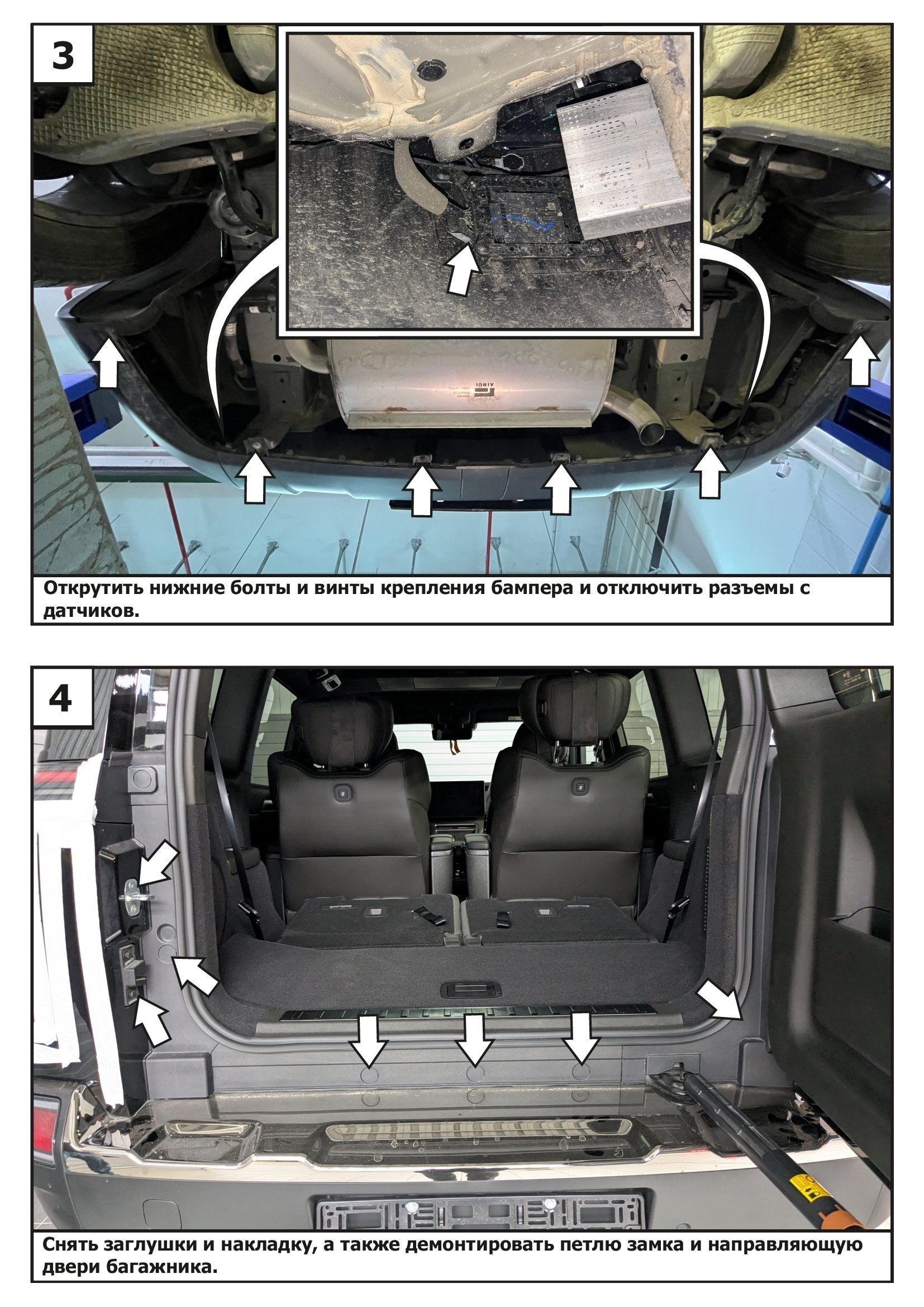 3

Открутить нижние болты и винты крепления бампера и отключить разъемы с датчиков.

4

Снять заглушки и накладку, а также демонтировать петлю замка и направляющую двери багажника.