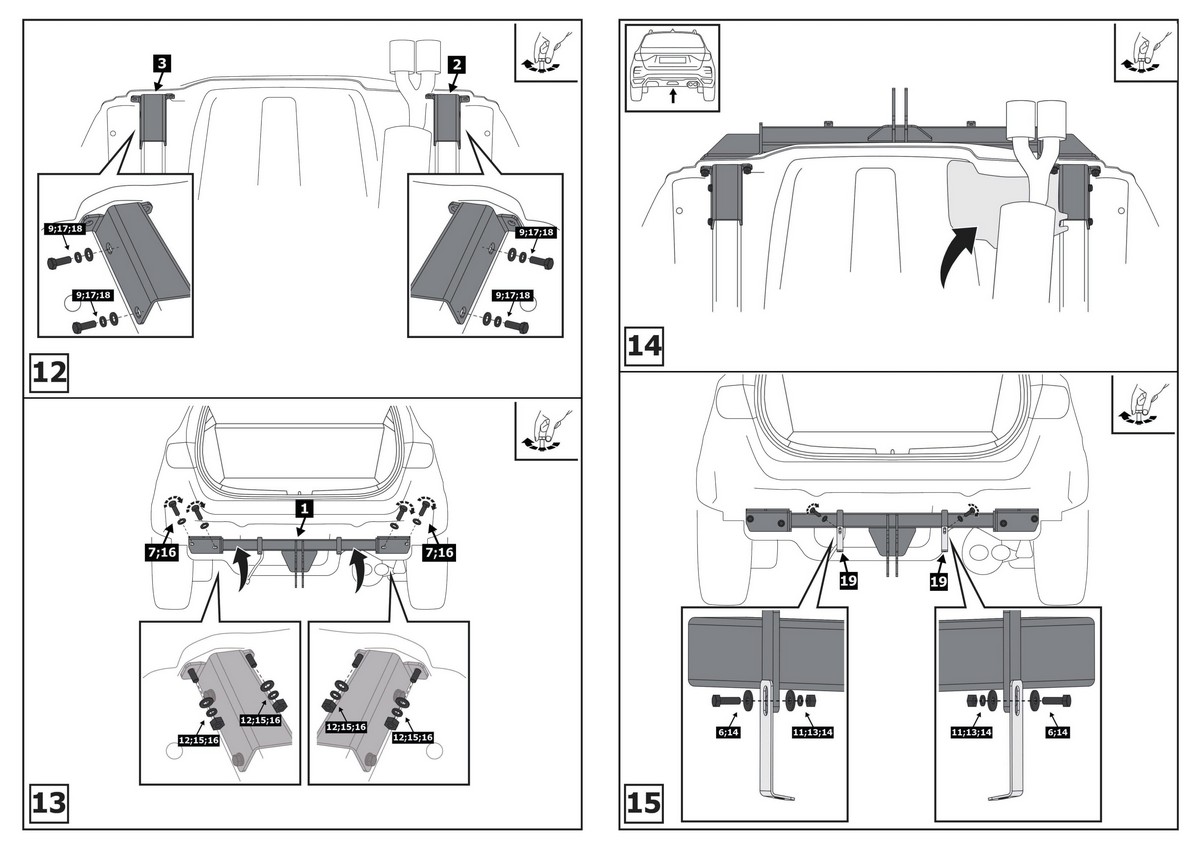 3
2
9;17;18
9;17;18
9;17;18
9;17;18
12

1
7;16
7;16
12;15;16
12;15;16
12;15;16
12;15;16
13

14

19
19
6;14
11;13;14
11;13;14
6;14
15