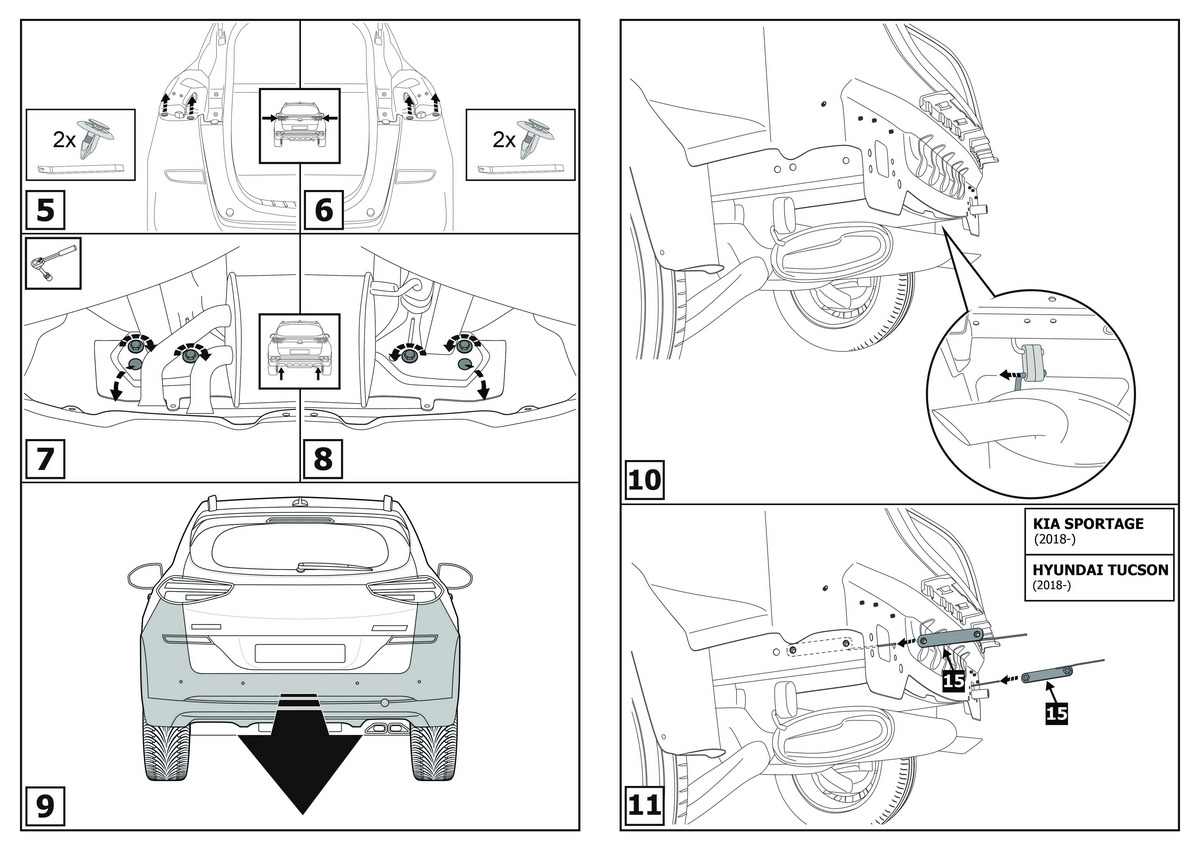 2x

2x

5

6

7

8

9

10

KIA SPORTAGE
(2018-)

HYUNDAI TUCSON
(2018-)

15

15

11