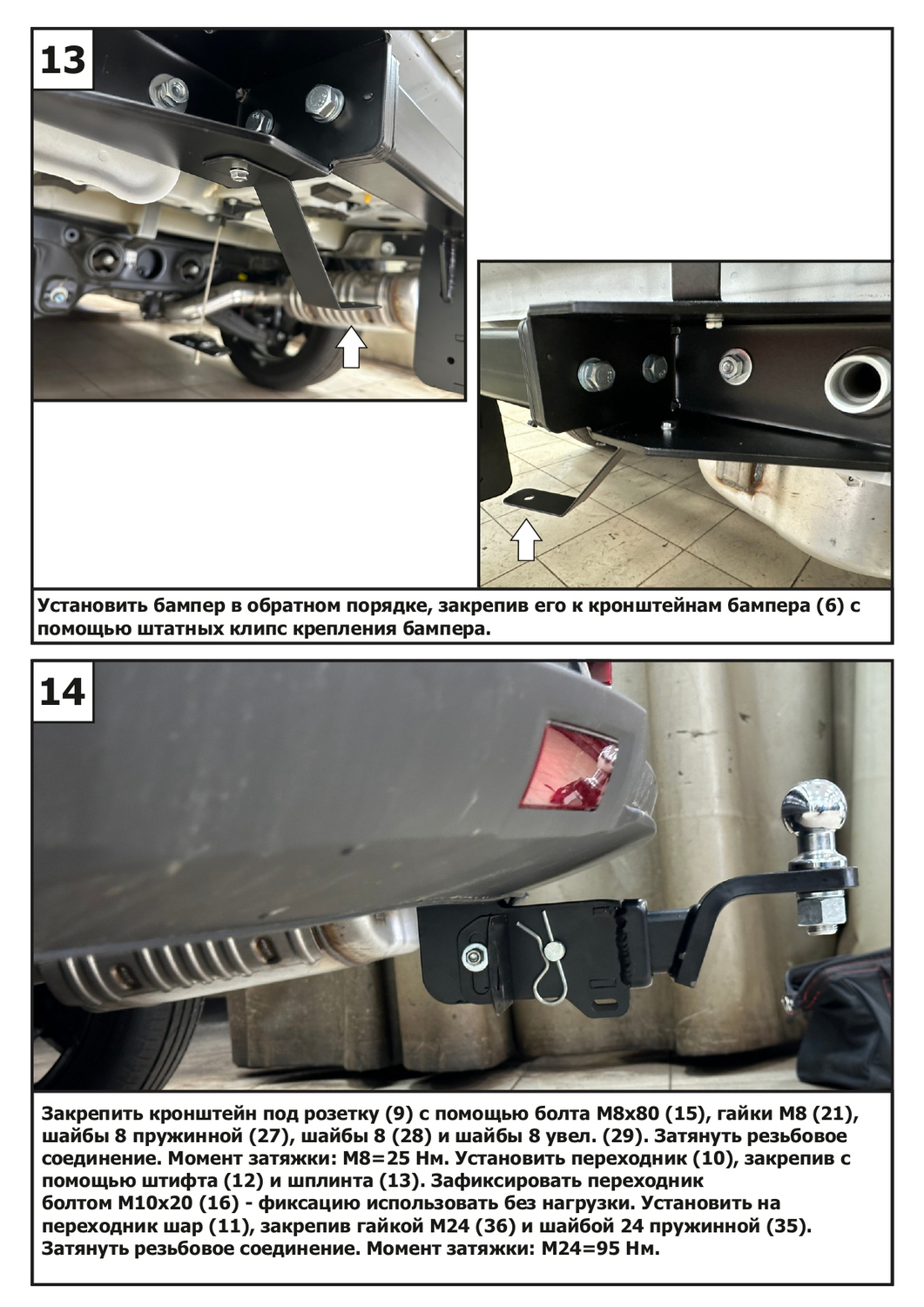 13

Установить бампер в обратном порядке, закрепив его к кронштейнам бампера (6) с помощью штатных клипс крепления бампера.

14

Закрепить кронштейн под розетку (9) с помощью болта М8х80 (15), гайки М8 (21), шайбы 8 пружинной (27), шайбы 8 (28) и шайбы 8 увел. (29). Затянуть резьбовое соединение. Момент затяжки: М8=25 Нм. Установить переходник (10), закрепив с помощью штифта (12) и шплинта (13). Зафиксировать переходник болтом М10х20 (16) - фиксацию использовать без нагрузки. Установить на переходник шар (11), закрепив гайкой М24 (36) и шайбой 24 пружинной (35). Затянуть резьбовое соединение. Момент затяжки: М24=95 Нм.