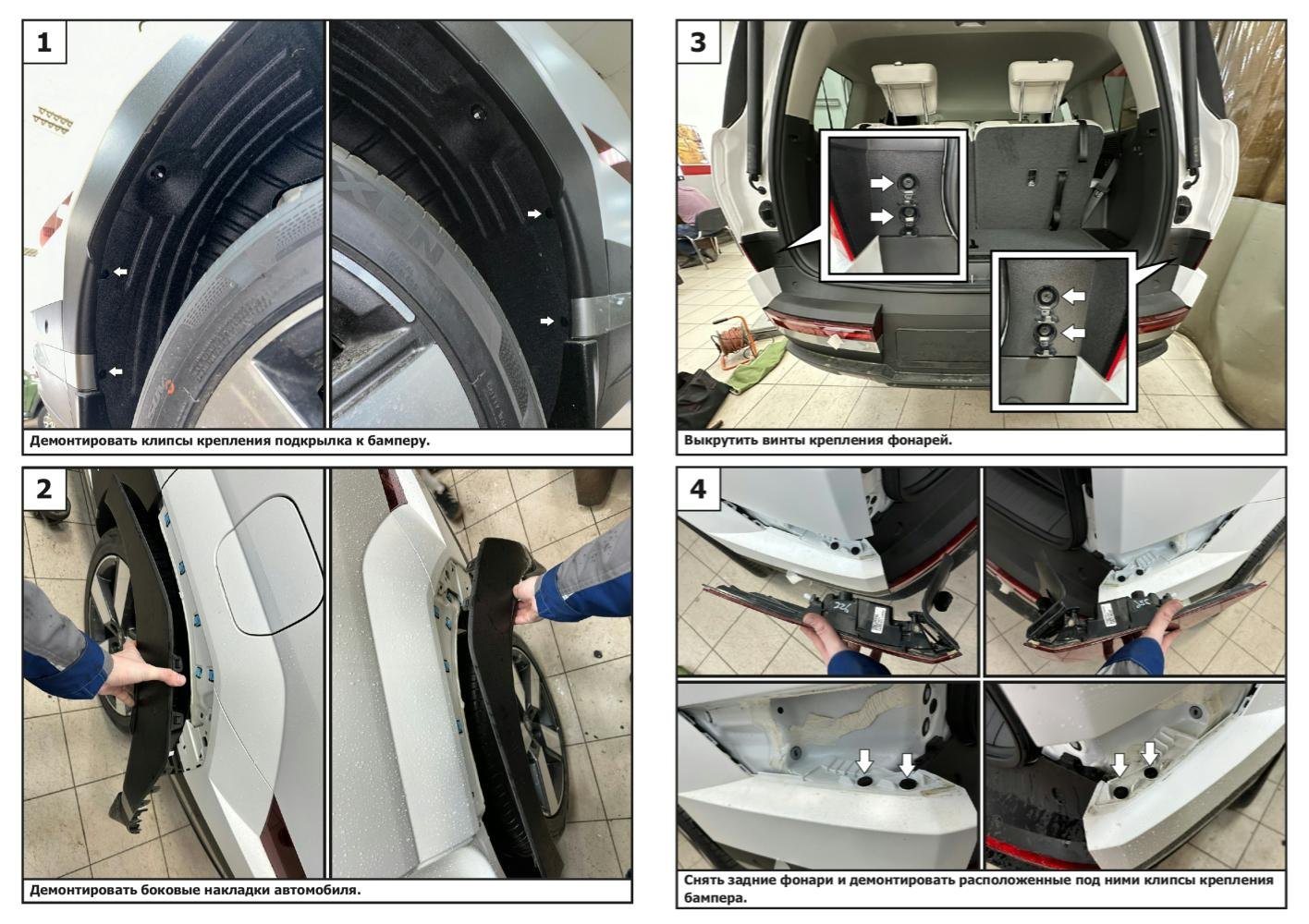 1

Демонтировать клипсы крепления подкрылка к бамперу.

2

Демонтировать боковые накладки автомобиля.

3

Выкрутить винты крепления фонарей.

4

Снять задние фонари и демонтировать расположенные под ними клипсы крепления бампера.