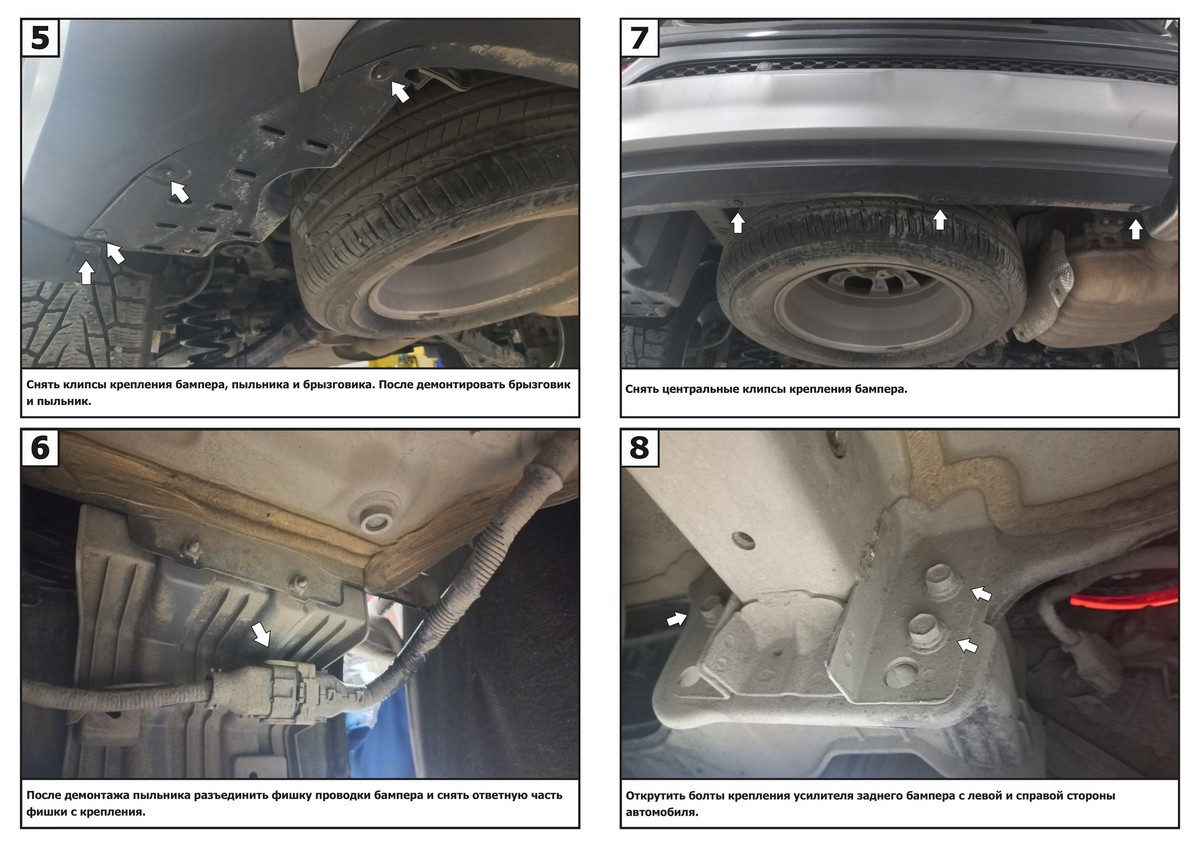 5

Снять клипсы крепления бампера, пыльника и брызговика. После демонтировать брызговик и пыльник.

6

После демонтажа пыльника разъединить фишку проводки бампера и снять ответную часть фишки с крепления.

7

Снять центральные клипсы крепления бампера.

8

Открутить болты крепления усилителя заднего бампера с левой и справой стороны автомобиля.