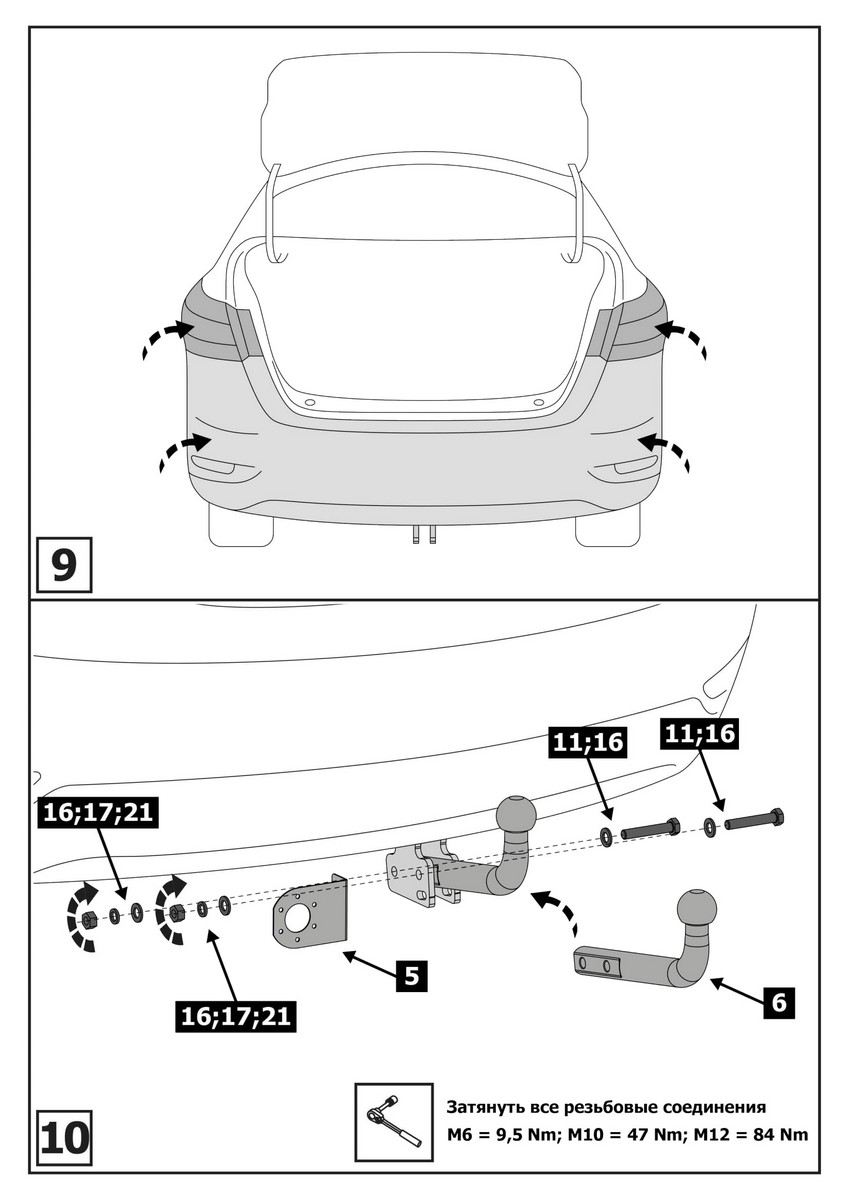 9

11;16

11;16

16;17;21

16;17;21

5

6

10

Затянуть все резьбовые соединения
M6 = 9,5 Nm; M10 = 47 Nm; M12 = 84 Nm