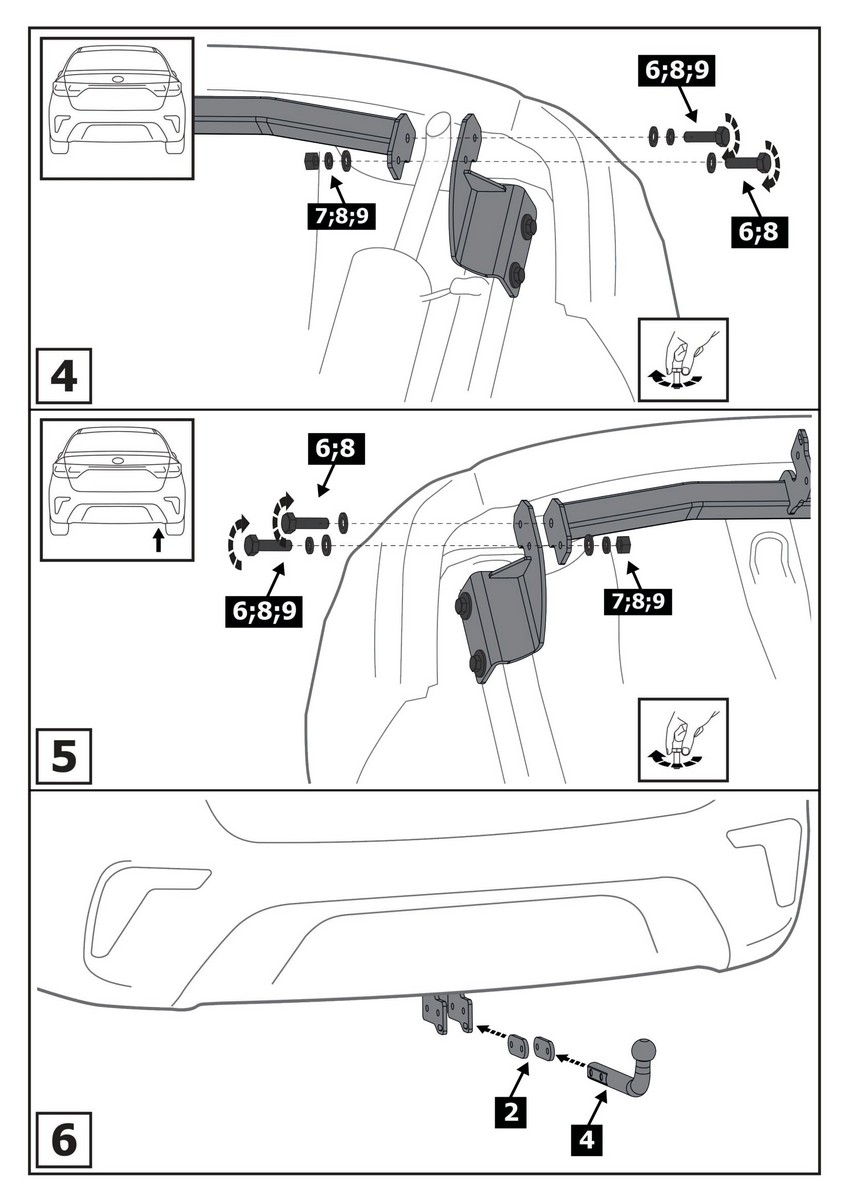 6;8;9

7;8;9

6;8

4

6;8

6;8;9

7;8;9

5

2

4

6