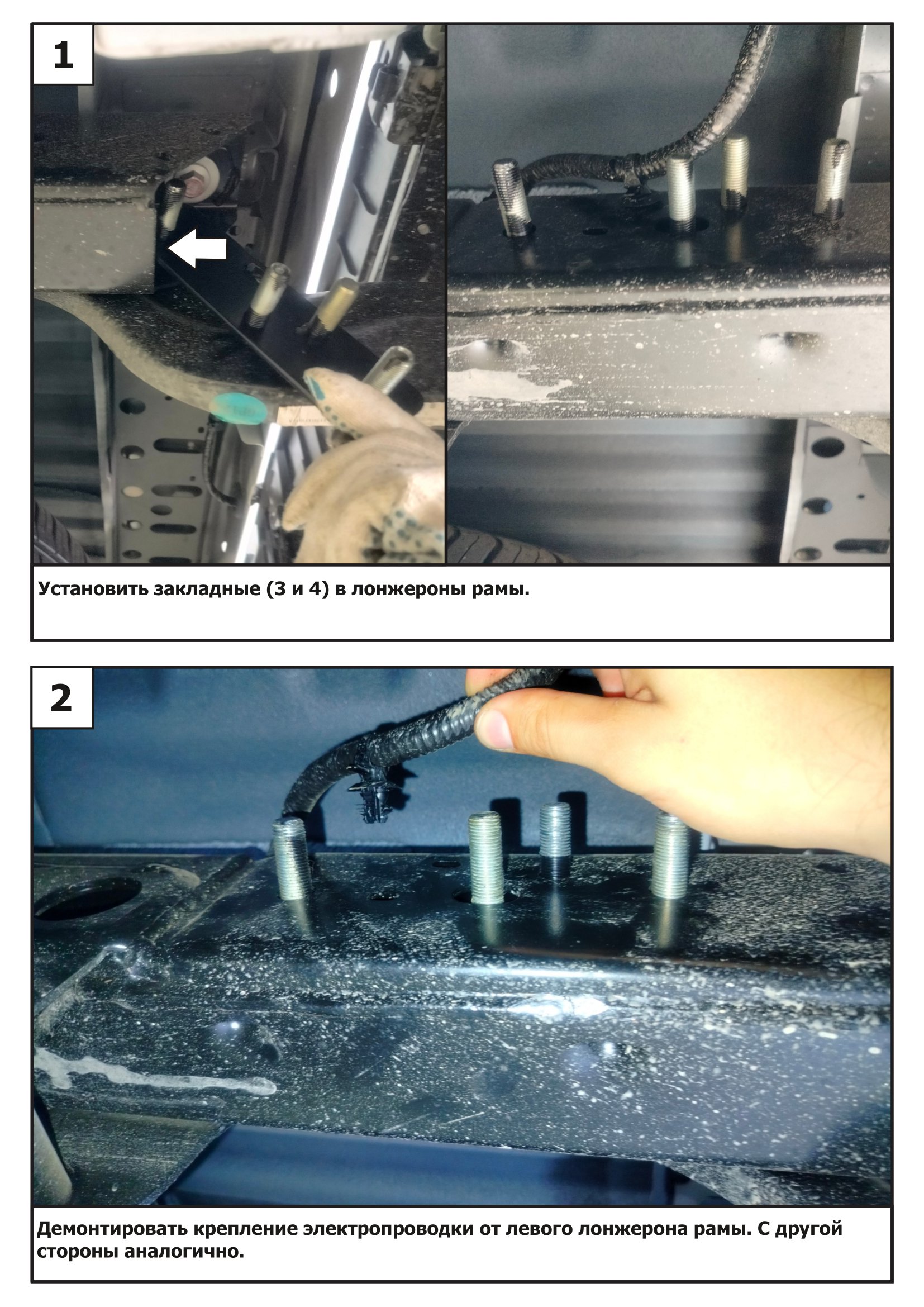 1

Установить закладные (3 и 4) в лонжероны рамы.

2

Демонтировать крепление электропроводки от левого лонжерона рамы. С другой стороны аналогично.