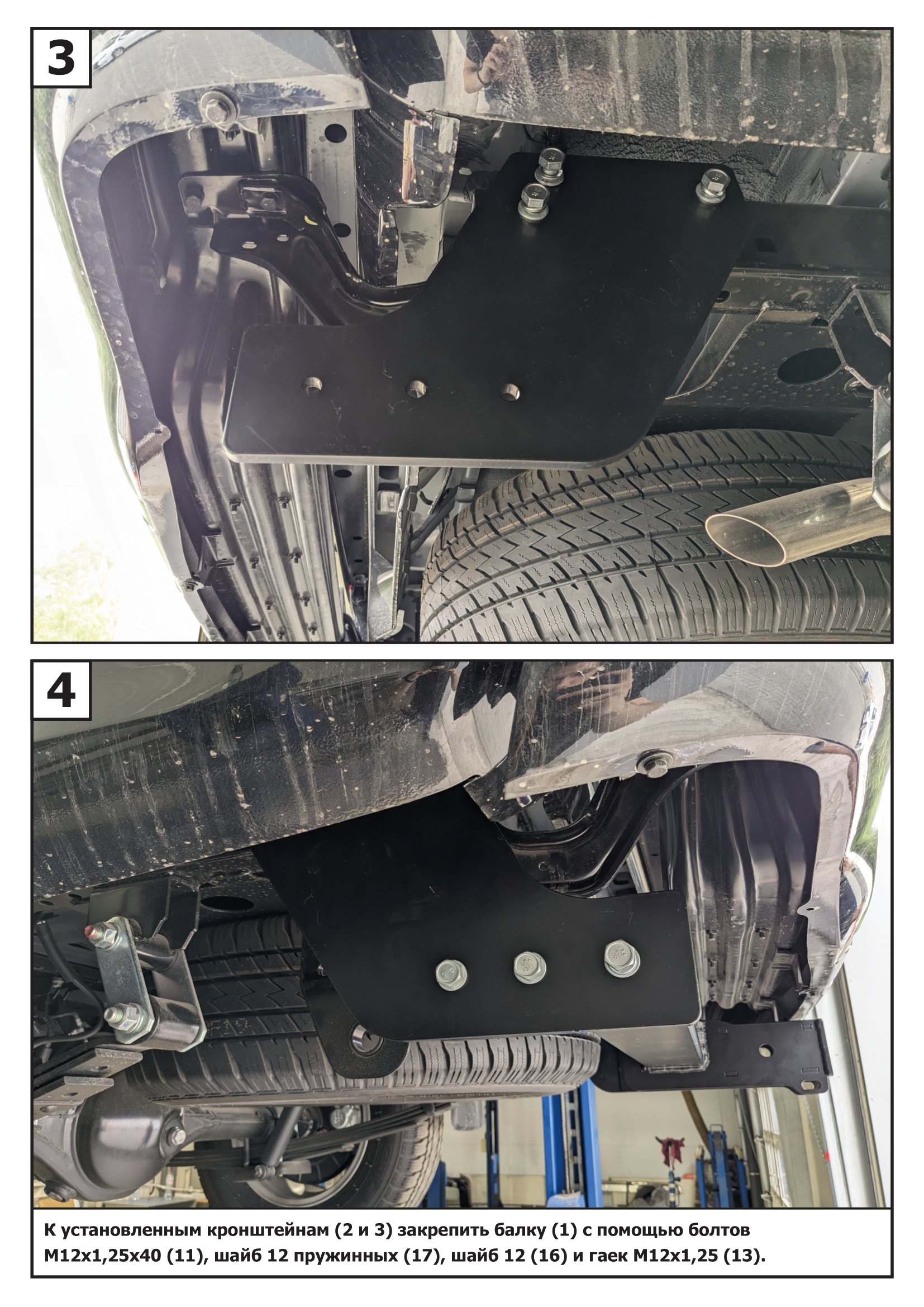 3

4

К установленным кронштейнам (2 и 3) закрепить балку (1) с помощью болтов М12х1,25х40 (11), шайб 12 пружинных (17), шайб 12 (16) и гаек М12х1,25 (13).