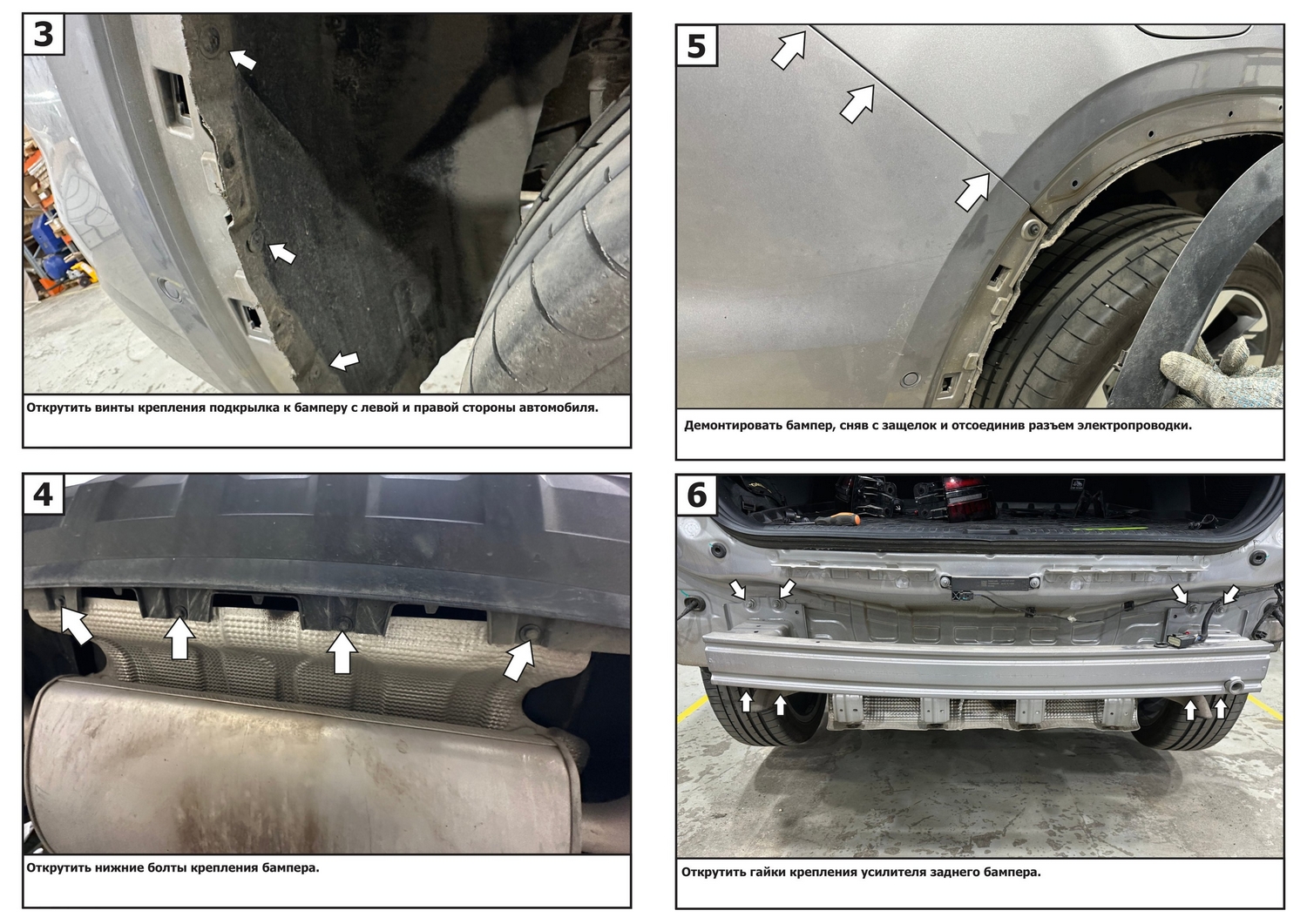 3

Открутить винты крепления подкрылка к бамперу с левой и правой стороны автомобиля.

4

Открутить нижние болты крепления бампера.

5

Демонтировать бампер, сняв с защелок и отсоединив разъем электропроводки.

6

Открутить гайки крепления усилителя заднего бампера.