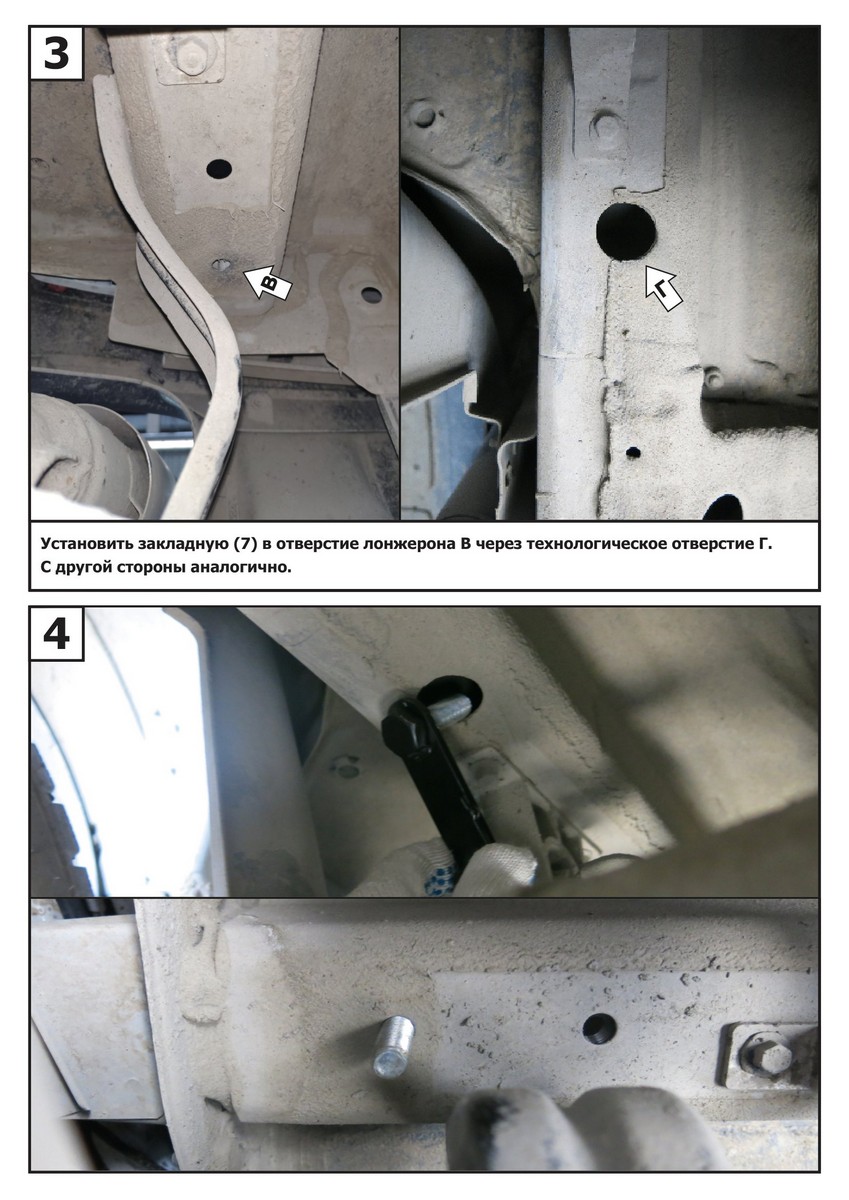 3

В

Г

Установить закладную (7) в отверстие лонжерона В через технологическое отверстие Г.
С другой стороны аналогично.

4