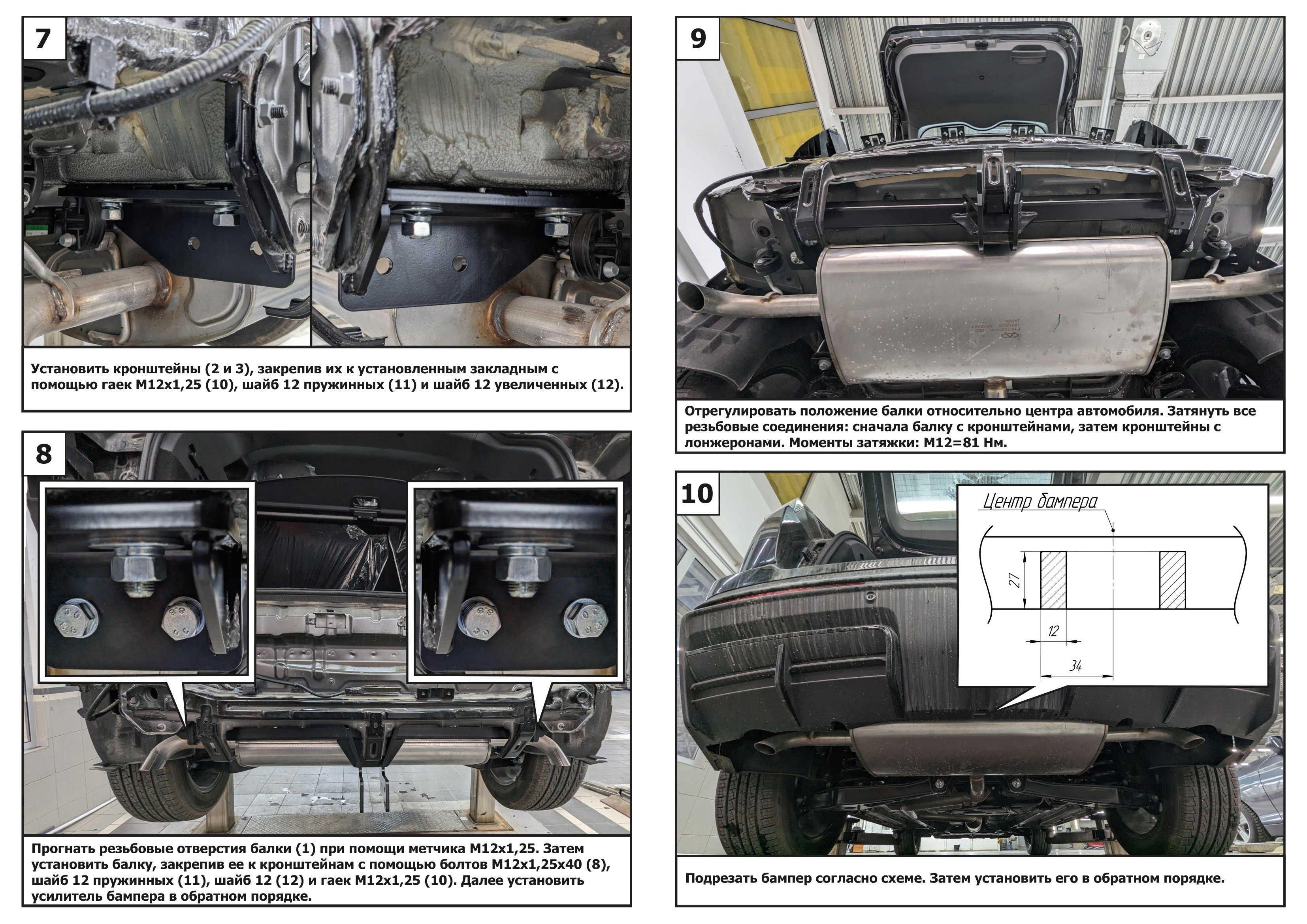 7

Установить кронштейны (2 и 3), закрепив их к установленным закладным с помощью гаек М12х1,25 (10), шайб 12 пружинных (11) и шайб 12 увеличенных (12).

8

Прогнать резьбовые отверстия балки (1) при помощи метчика М12х1,25. Затем установить балку, закрепив ее к кронштейнам с помощью болтов М12х1,25х40 (8), шайб 12 пружинных (11), шайб 12 (12) и гаек М12х1,25 (10). Далее установить усилитель бампера в обратном порядке.

9

Отрегулировать положение балки относительно центра автомобиля. Затянуть все резьбовые соединения: сначала балку с кронштейнами, затем кронштейны с лонжеронами. Моменты затяжки: М12=81 Нм.

10

Центр бампера

27

12

34

Подрезать бампер согласно схеме. Затем установить его в обратном порядке.