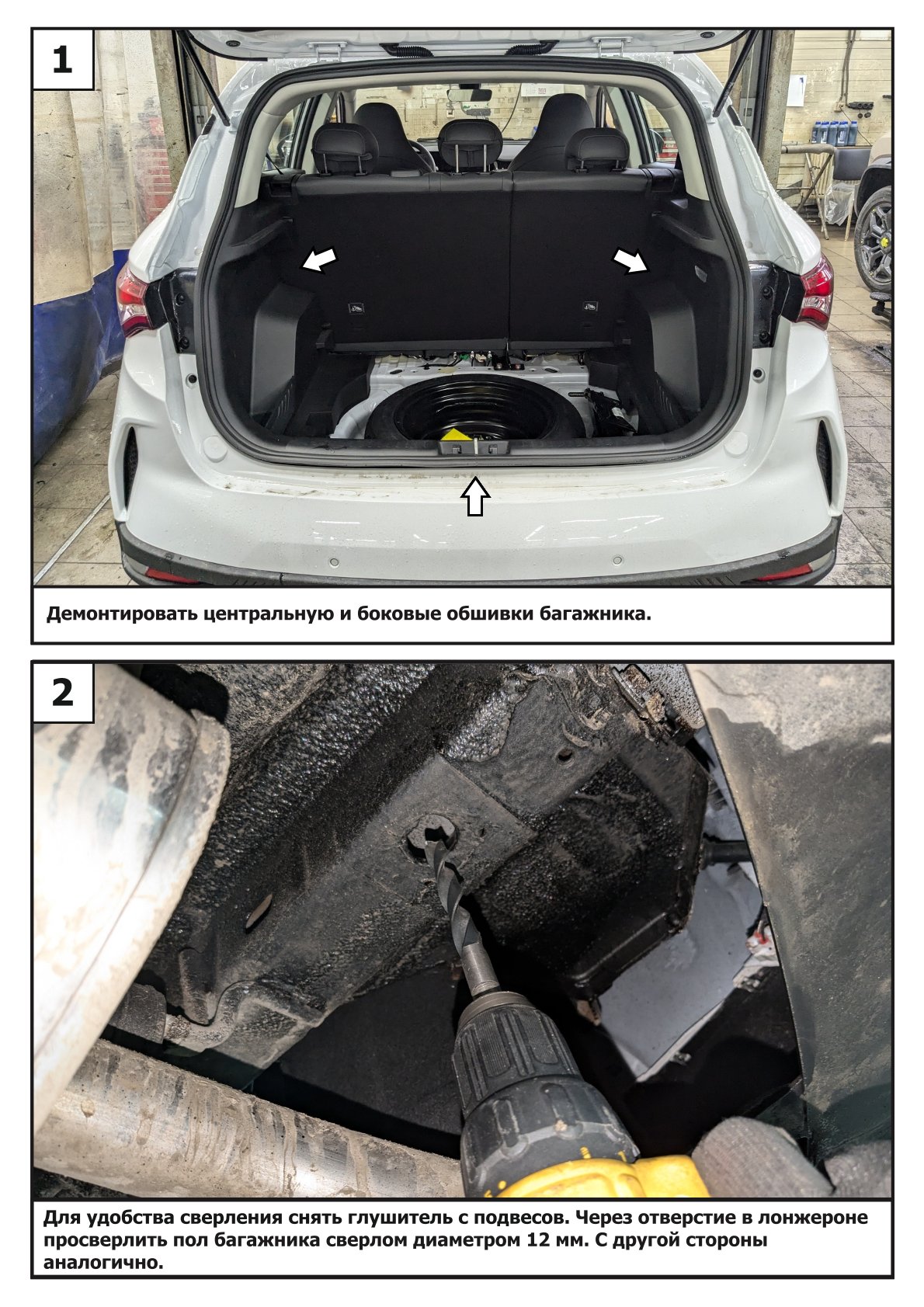 1

Демонтировать центральную и боковые обшивки багажника.

2

Для удобства сверления снять глушитель с подвесов. Через отверстие в лонжероне просверлить пол багажника сверлом диаметром 12 мм. С другой стороны аналогично.