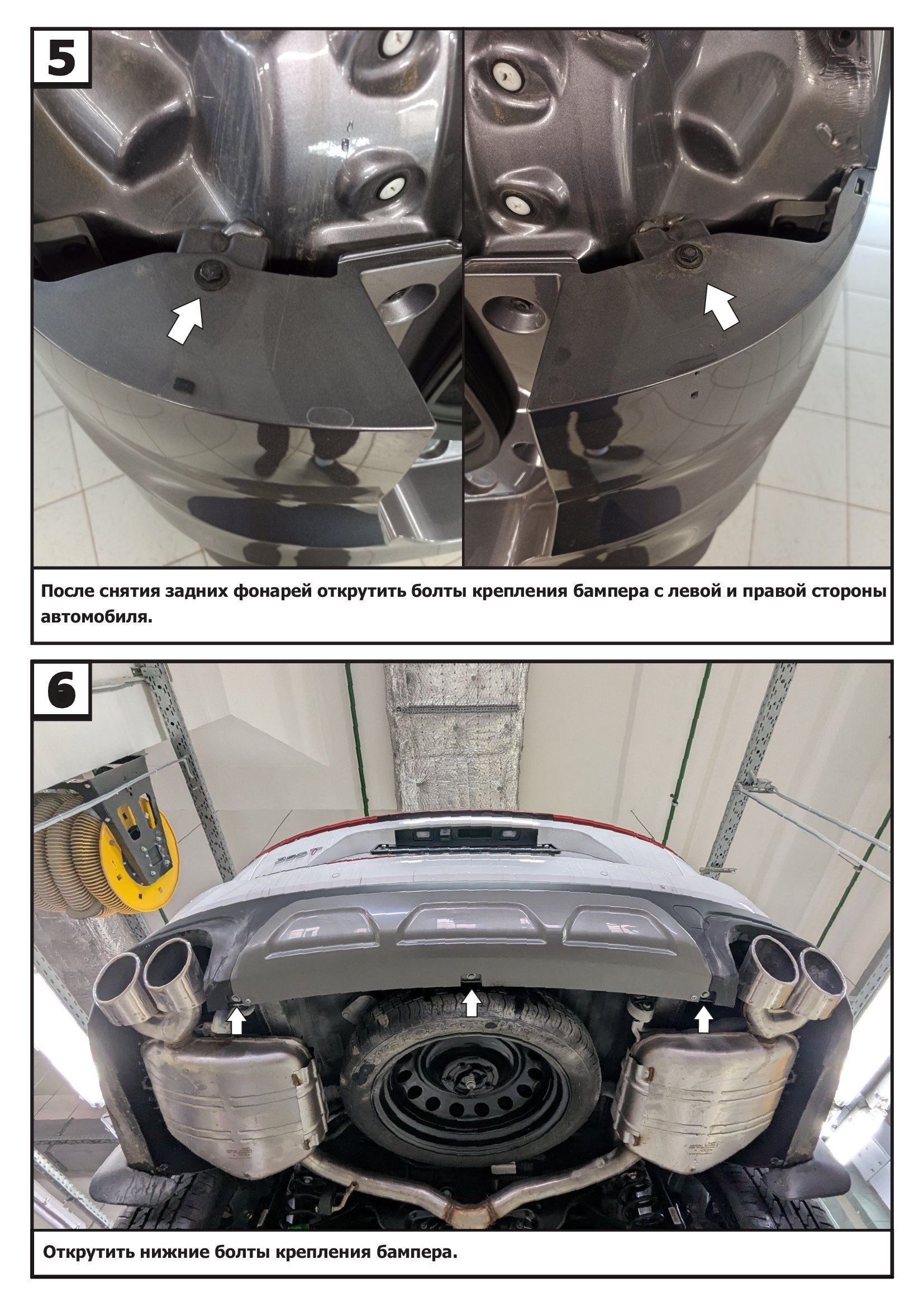 5

После снятия задних фонарей открутить болты крепления бампера с левой и правой стороны автомобиля.

6

Открутить нижние болты крепления бампера.