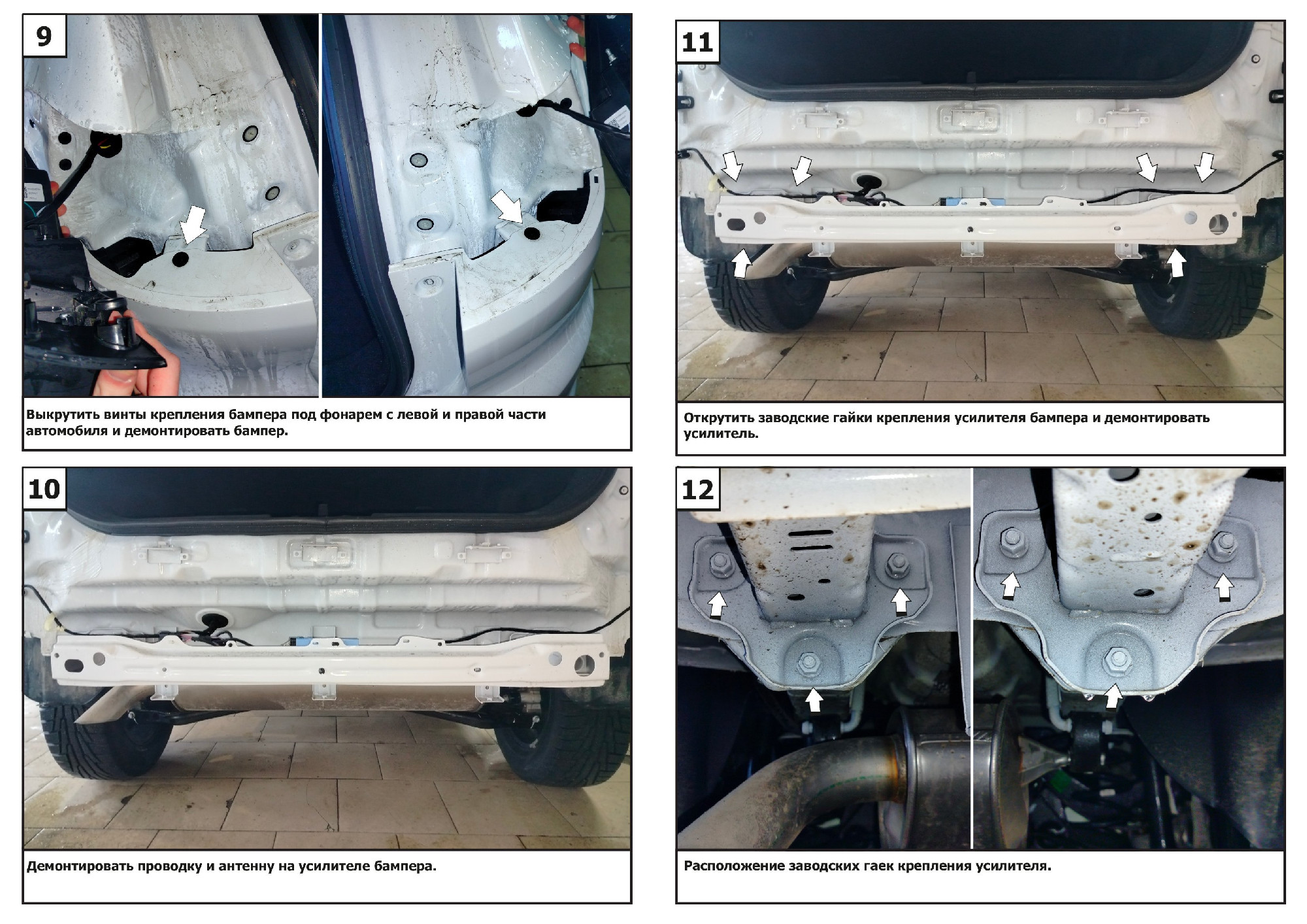 9

Выкрутить винты крепления бампера под фонарем с левой и правой части автомобиля и демонтировать бампер.

10

Демонтировать проводку и антенну на усилителе бампера.

11

Открутить заводские гайки крепления усилителя бампера и демонтировать усилитель.

12

Расположение заводских гаек крепления усилителя.