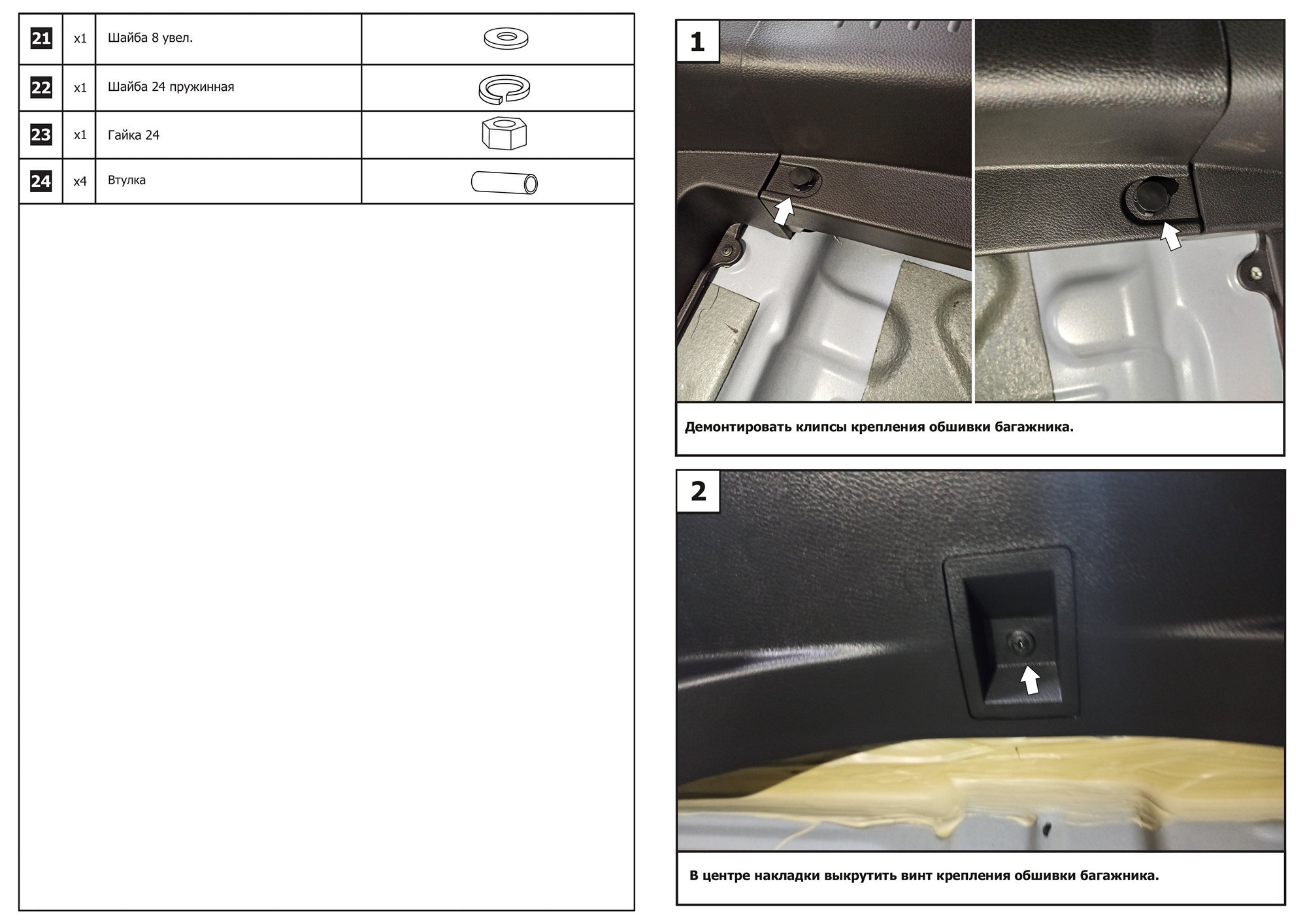 | 21 | x1 | Шайба 8 увел. | |
|---|---|---|---|
| 22 | x1 | Шайба 24 пружинная | |
| 23 | x1 | Гайка 24 | |
| 24 | x4 | Втулка | |

1

Демонтировать клипсы крепления обшивки багажника.

2

В центре накладки выкрутить винт крепления обшивки багажника.