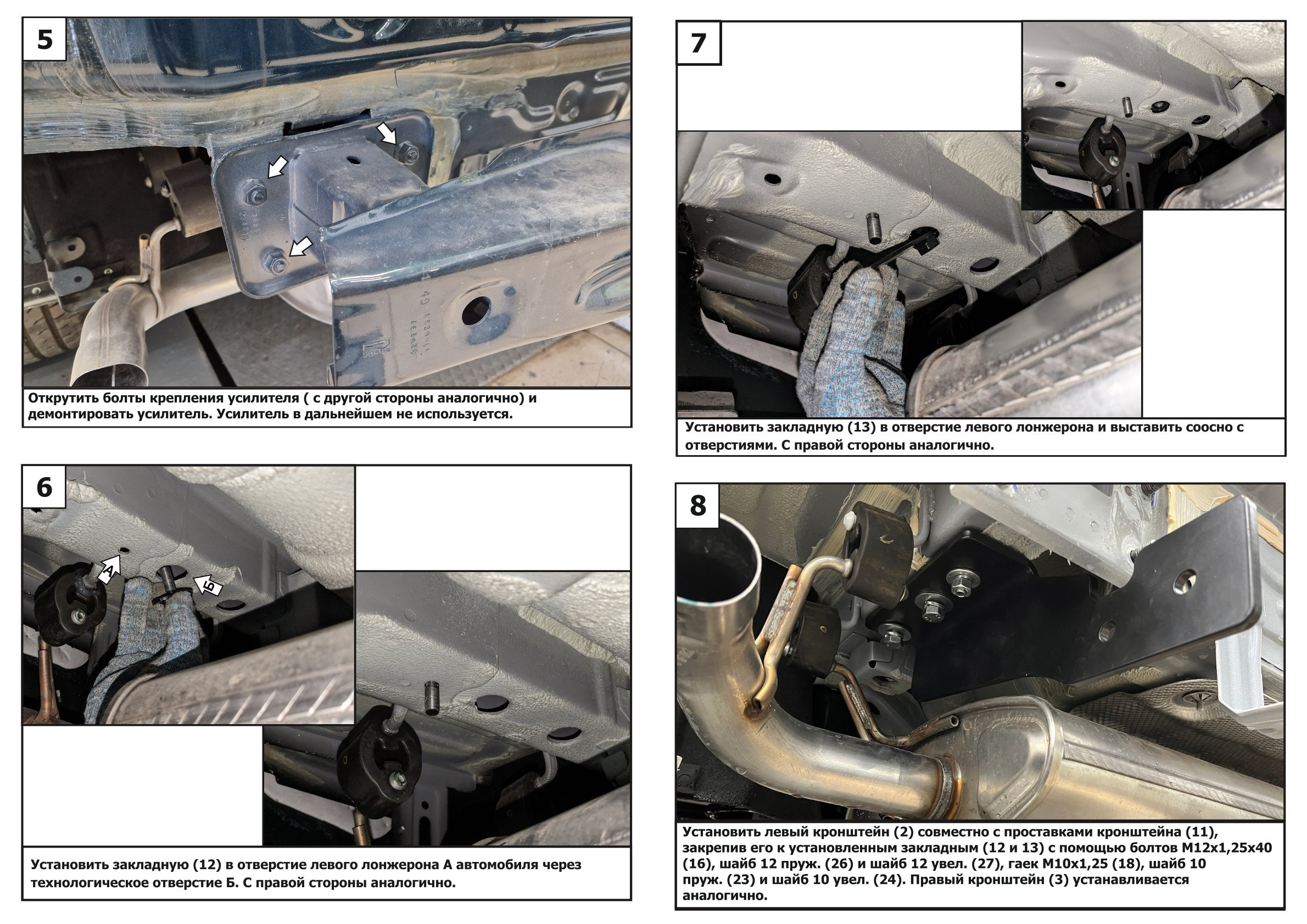 5

Открутить болты крепления усилителя ( с другой стороны аналогично) и демонтировать усилитель. Усилитель в дальнейшем не используется.

6

А

Б

Установить закладную (12) в отверстие левого лонжерона А автомобиля через технологическое отверстие Б. С правой стороны аналогично.

7

Установить закладную (13) в отверстие левого лонжерона и выставить соосно с отверстиями. С правой стороны аналогично.

8

Установить левый кронштейн (2) совместно с проставками кронштейна (11), закрепив его к установленным закладным (12 и 13) с помощью болтов М12х1,25х40 (16), шайб 12 пруж. (26) и шайб 12 увел. (27), гаек М10х1,25 (18), шайб 10 пруж. (23) и шайб 10 увел. (24). Правый кронштейн (3) устанавливается аналогично.