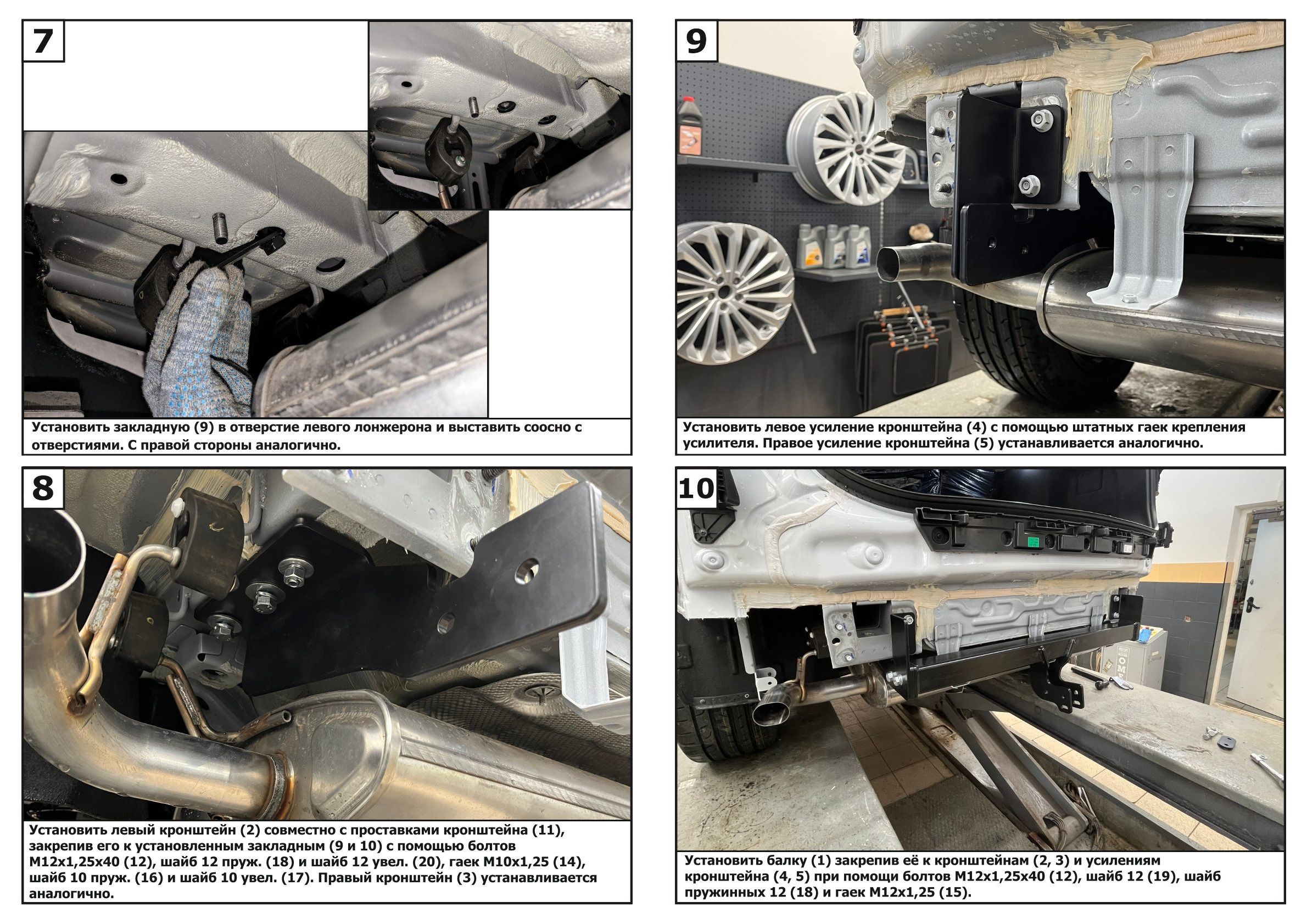 7

Установить закладную (9) в отверстие левого лонжерона и выставить соосно с отверстиями. С правой стороны аналогично.

8

Установить левый кронштейн (2) совместно с проставками кронштейна (11), закрепив его к установленным закладным (9 и 10) с помощью болтов М12х1,25х40 (12), шайб 12 пруж. (18) и шайб 12 увел. (20), гаек М10х1,25 (14), шайб 10 пруж. (16) и шайб 10 увел. (17). Правый кронштейн (3) устанавливается аналогично.

9

Установить левое усиление кронштейна (4) с помощью штатных гаек крепления усилителя. Правое усиление кронштейна (5) устанавливается аналогично.

10

Установить балку (1) закрепив её к кронштейнам (2, 3) и усилениям кронштейна (4, 5) при помощи болтов М12х1,25х40 (12), шайб 12 (19), шайб пружинных 12 (18) и гаек М12х1,25 (15).