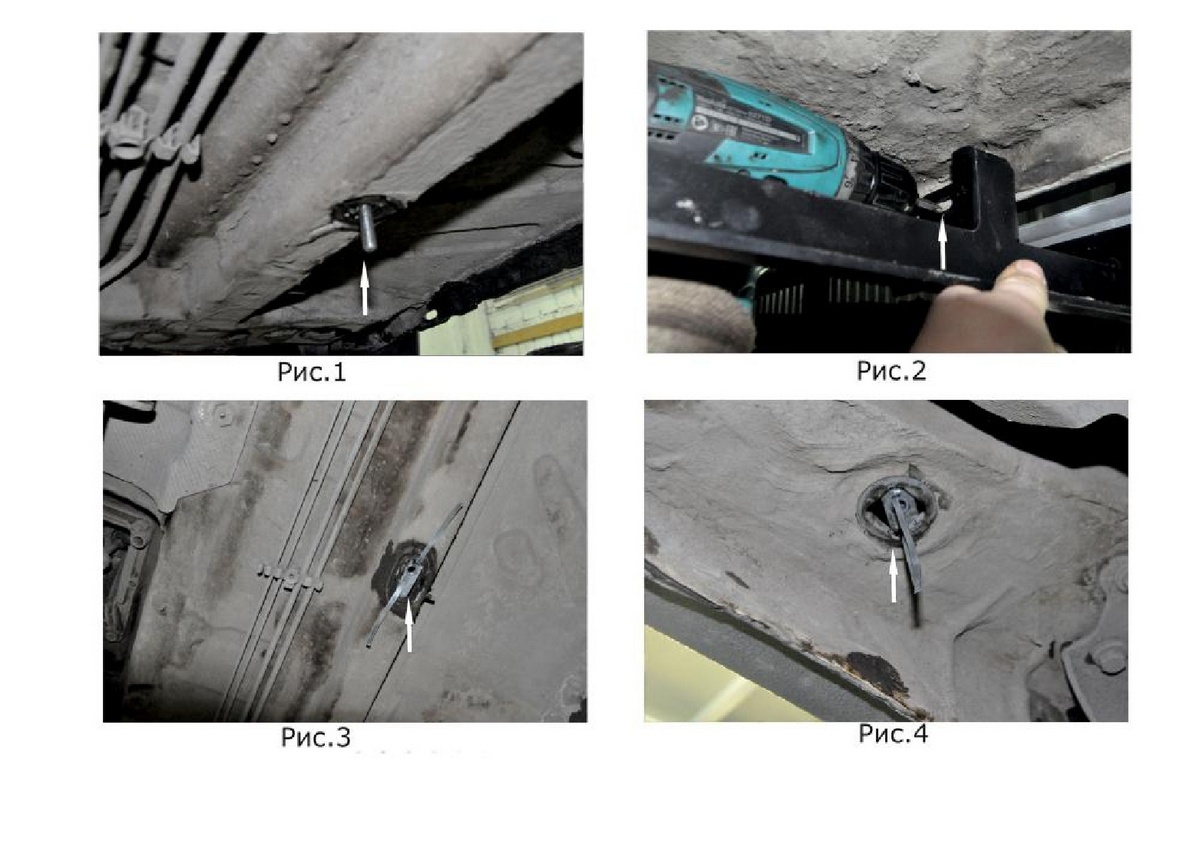 Рис.1

Рис.2

Рис.3

Рис.4