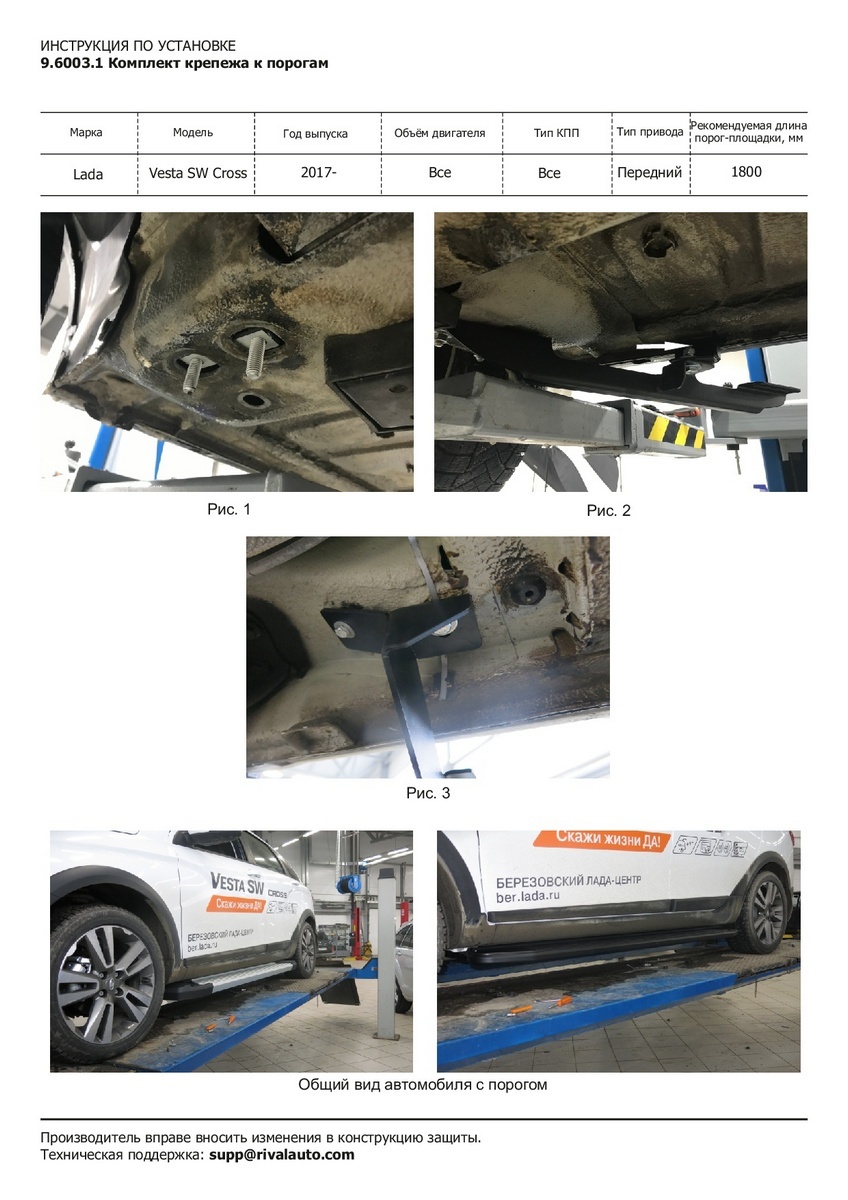 ИНСТРУКЦИЯ ПО УСТАНОВКЕ
9.6003.1 Комплект крепежа к порогам

| Марка | Модель | Год выпуска | Объём двигателя | Тип КПП | Тип привода | Рекомендуемая длина порог-площадки, мм |
|---|---|---|---|---|---|---|
| Lada | Vesta SW Cross | 2017- | Все | Все | Передний | 1800 |

Рис. 1

Рис. 2

Рис. 3

VESTA SW CROSS
Скажи жизни ДА!
БЕРЕЗОВСКИЙ ЛАДА-ЦЕНТР
ber.lada.ru

Скажи жизни ДА!
БЕРЕЗОВСКИЙ ЛАДА-ЦЕНТР
ber.lada.ru

Общий вид автомобиля с порогом

Производитель вправе вносить изменения в конструкцию защиты.
Техническая поддержка: supp@rivalauto.com