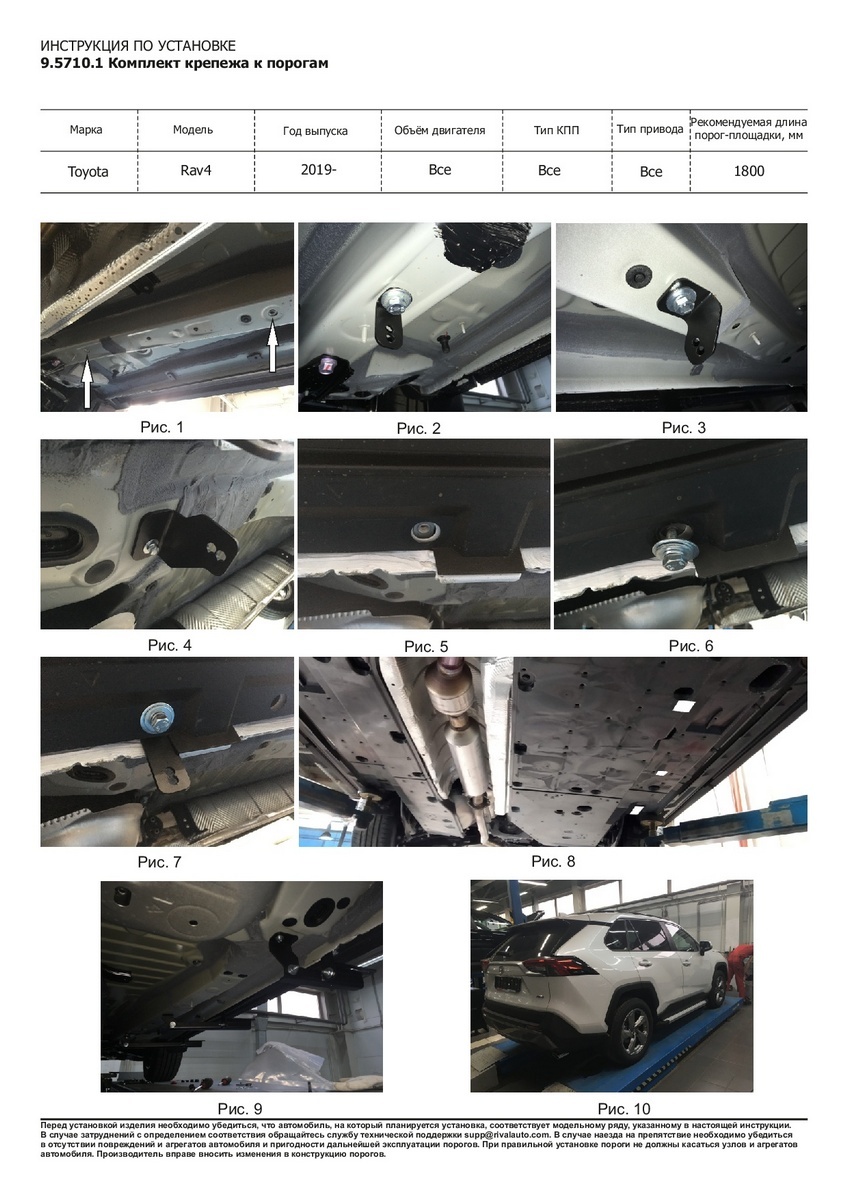 ИНСТРУКЦИЯ ПО УСТАНОВКЕ
9.5710.1 Комплект крепежа к порогам

| Марка | Модель | Год выпуска | Объём двигателя | Тип КПП | Тип привода | Рекомендуемая длина порог-площадки, мм |
|---|---|---|---|---|---|---|
| Toyota | Rav4 | 2019- | Все | Все | Все | 1800 |

Рис. 1

Рис. 2

Рис. 3

Рис. 4

Рис. 5

Рис. 6

Рис. 7

Рис. 8

Рис. 9

Рис. 10

Перед установкой изделия необходимо убедиться, что автомобиль, на который планируется установка, соответствует модельному ряду, указанному в настоящей инструкции. В случае затруднений с определением соответствия обращайтесь службу технической поддержки supp@rivalauto.com. В случае наезда на препятствие необходимо убедиться в отсутствии повреждений и агрегатов автомобиля и пригодности дальнейшей эксплуатации порогов. При правильной установке пороги не должны касаться узлов и агрегатов автомобиля. Производитель вправе вносить изменения в конструкцию порогов.