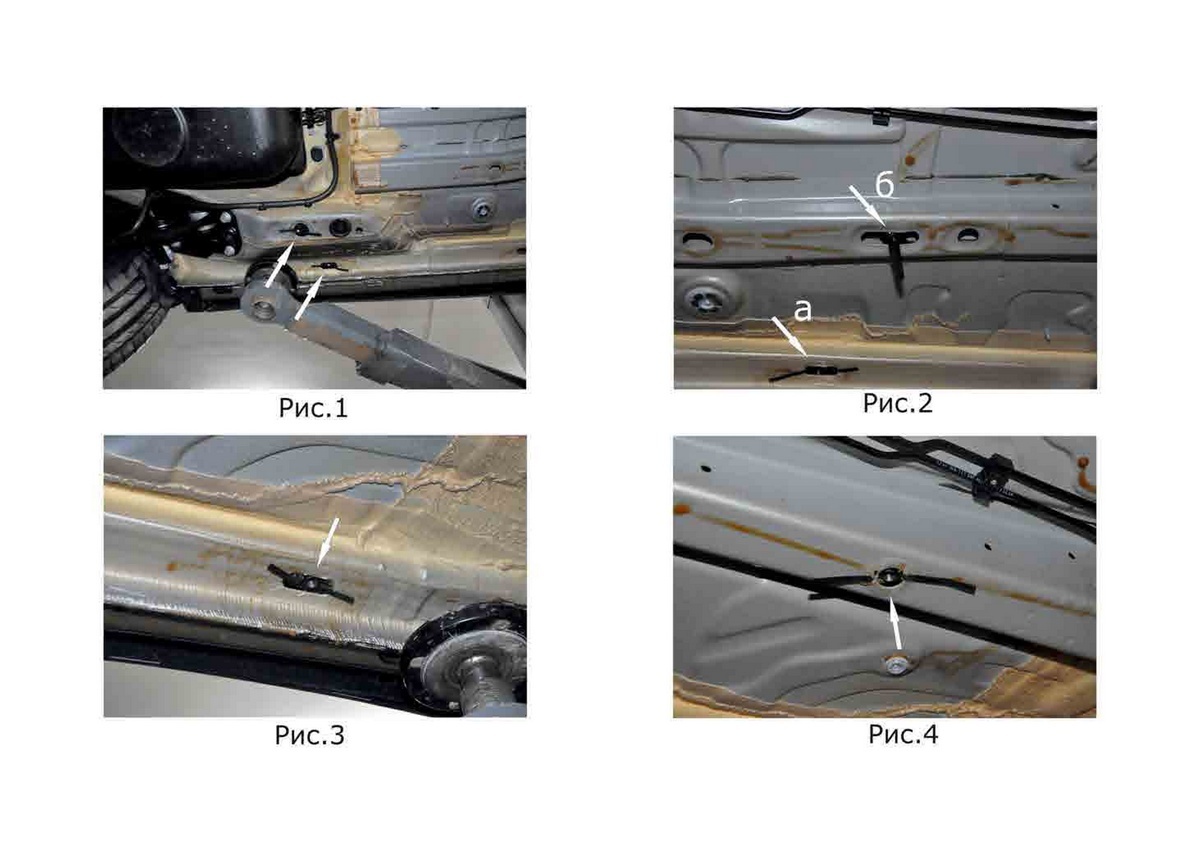 Рис.1

б

а

Рис.2

Рис.3

Рис.4