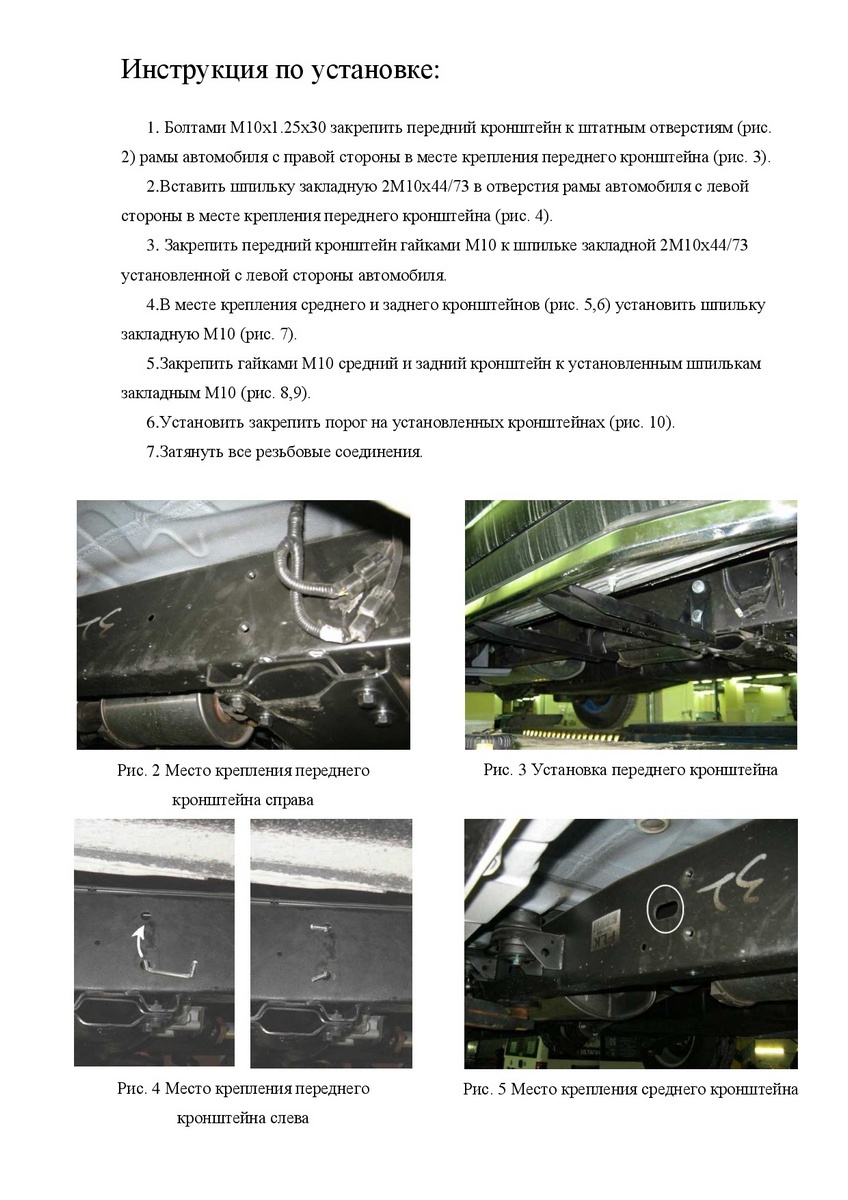 Инструкция по установке:

1. Болтами М10х1.25х30 закрепить передний кронштейн к штатным отверстиям (рис. 2) рамы автомобиля с правой стороны в месте крепления переднего кронштейна (рис. 3).

2.Вставить шпильку закладную 2М10х44/73 в отверстия рамы автомобиля с левой стороны в месте крепления переднего кронштейна (рис. 4).

3. Закрепить передний кронштейн гайками М10 к шпильке закладной 2М10х44/73 установленной с левой стороны автомобиля.

4.В месте крепления среднего и заднего кронштейнов (рис. 5,6) установить шпильку закладную М10 (рис. 7).

5.Закрепить гайками М10 средний и задний кронштейн к установленным шпилькам закладным М10 (рис. 8,9).

6.Установить закрепить порог на установленных кронштейнах (рис. 10).

7.Затянуть все резьбовые соединения.

Рис. 2 Место крепления переднего кронштейна справа

Рис. 3 Установка переднего кронштейна

Рис. 4 Место крепления переднего кронштейна слева

Рис. 5 Место крепления среднего кронштейна