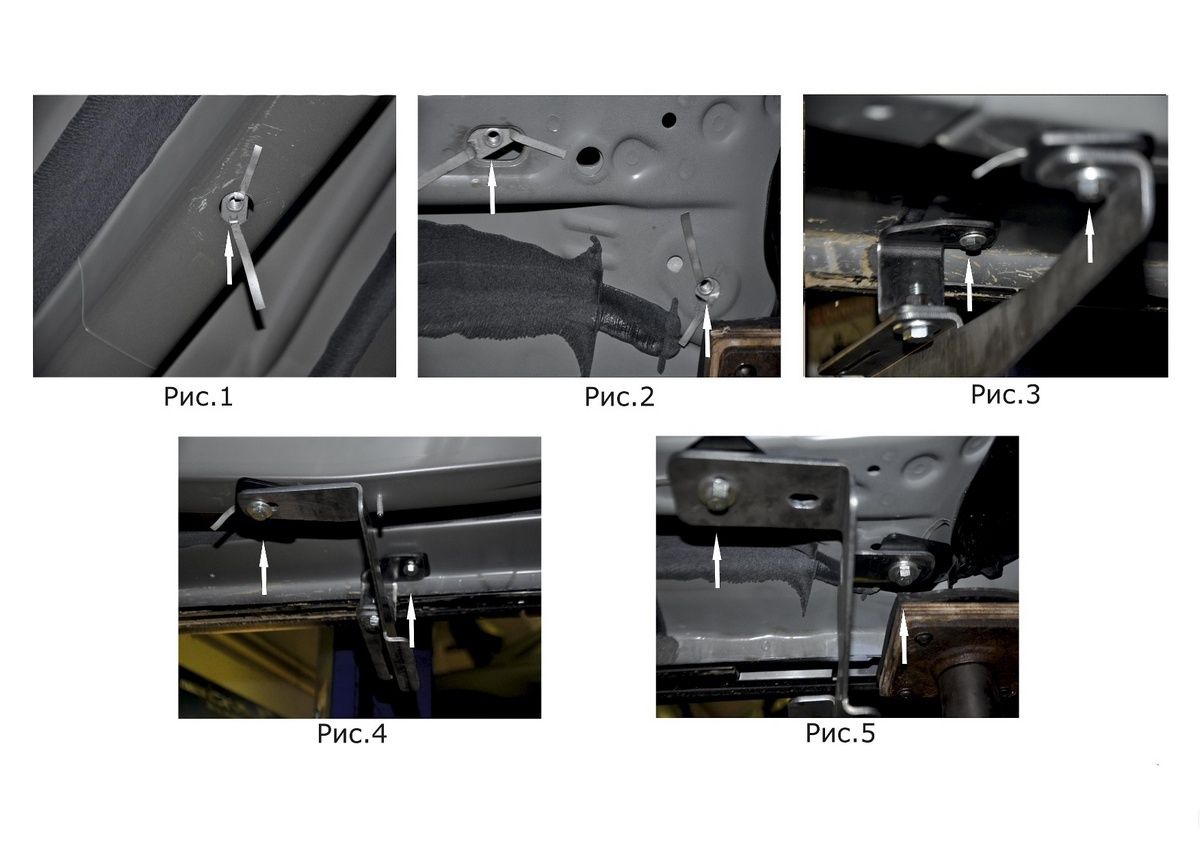 Рис.1

Рис.2

Рис.3

Рис.4

Рис.5