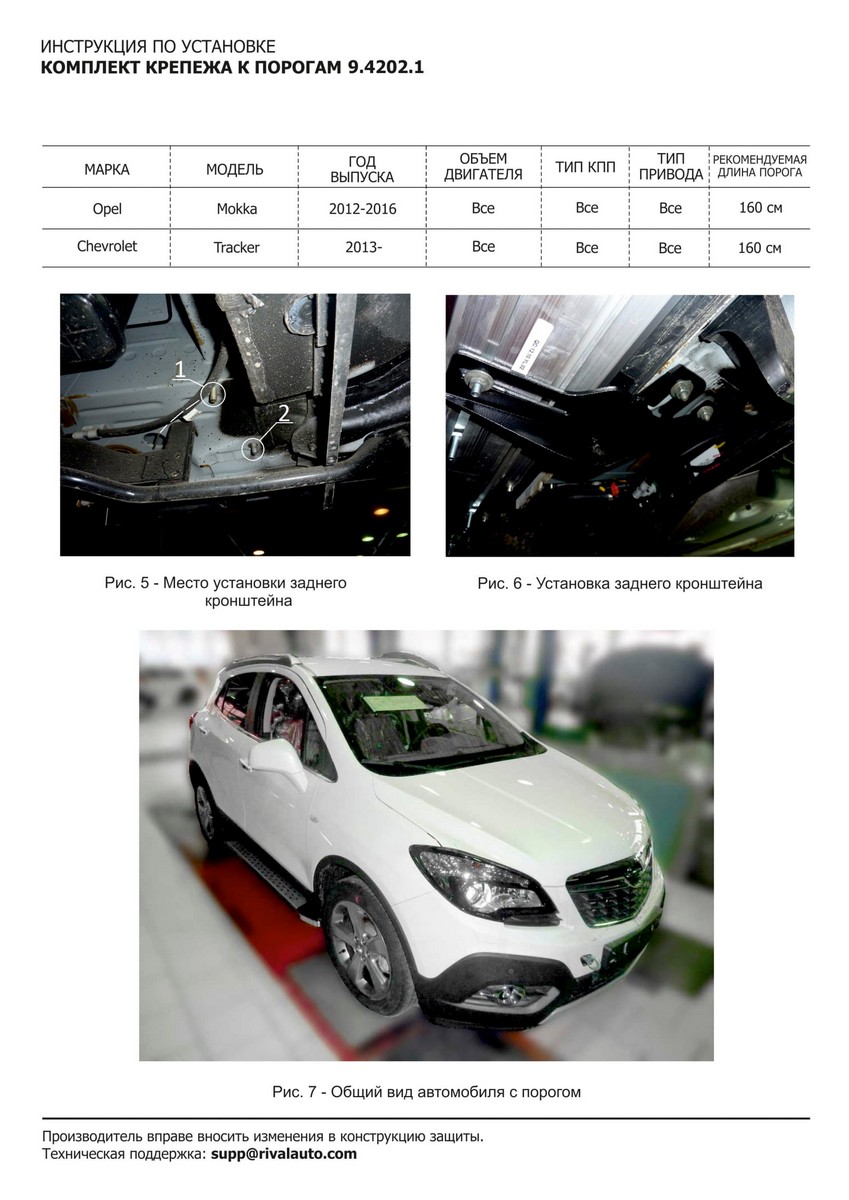 ИНСТРУКЦИЯ ПО УСТАНОВКЕ
КОМПЛЕКТ КРЕПЕЖА К ПОРОГАМ 9.4202.1

| МАРКА | МОДЕЛЬ | ГОД ВЫПУСКА | ОБЪЕМ ДВИГАТЕЛЯ | ТИП КПП | ТИП ПРИВОДА | РЕКОМЕНДУЕМАЯ ДЛИНА ПОРОГА |
|---|---|---|---|---|---|---|
| Opel | Mokka | 2012-2016 | Все | Все | Все | 160 см |
| Chevrolet | Tracker | 2013- | Все | Все | Все | 160 см |

1
2

Рис. 5 - Место установки заднего кронштейна

Рис. 6 - Установка заднего кронштейна

Рис. 7 - Общий вид автомобиля с порогом

Производитель вправе вносить изменения в конструкцию защиты.
Техническая поддержка: supp@rivalauto.com