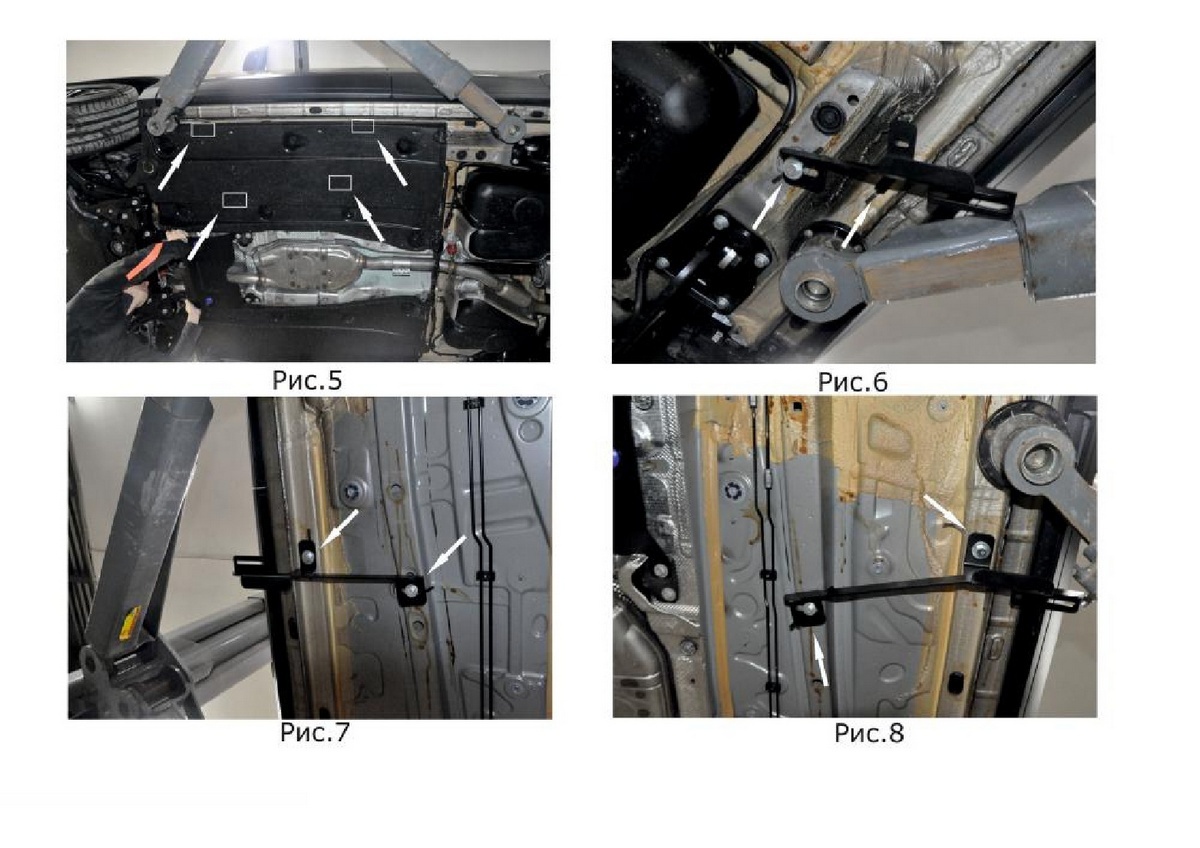 Рис.5

Рис.6

Рис.7

Рис.8