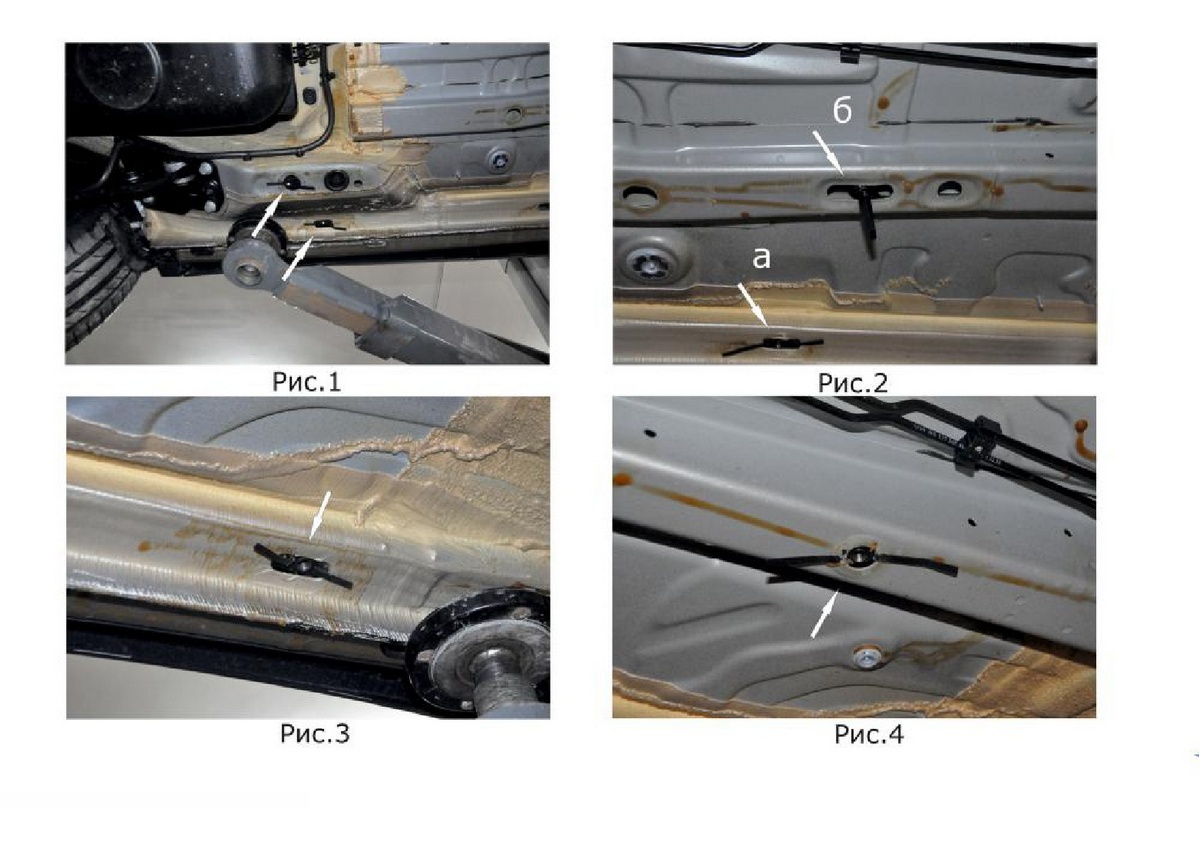 Рис.1

б

а

Рис.2

Рис.3

Рис.4