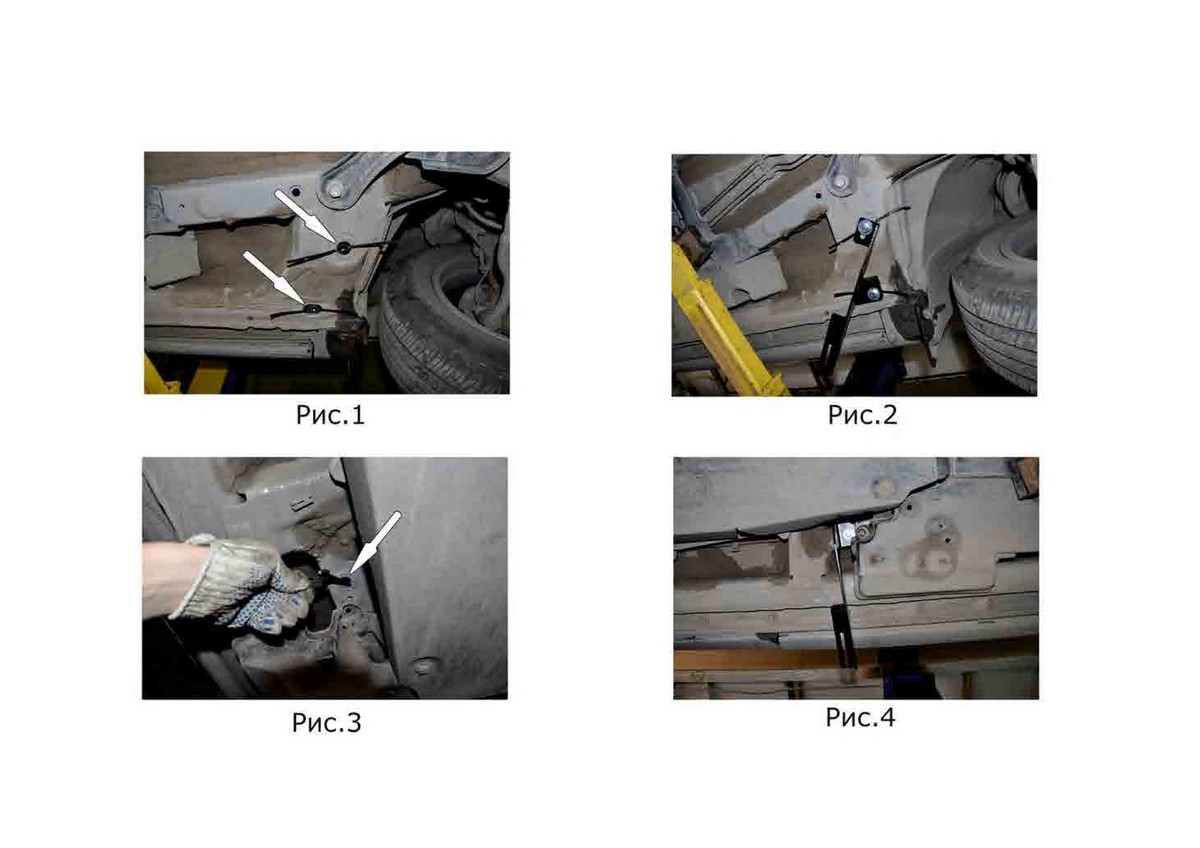 Рис.1

Рис.2

Рис.3

Рис.4