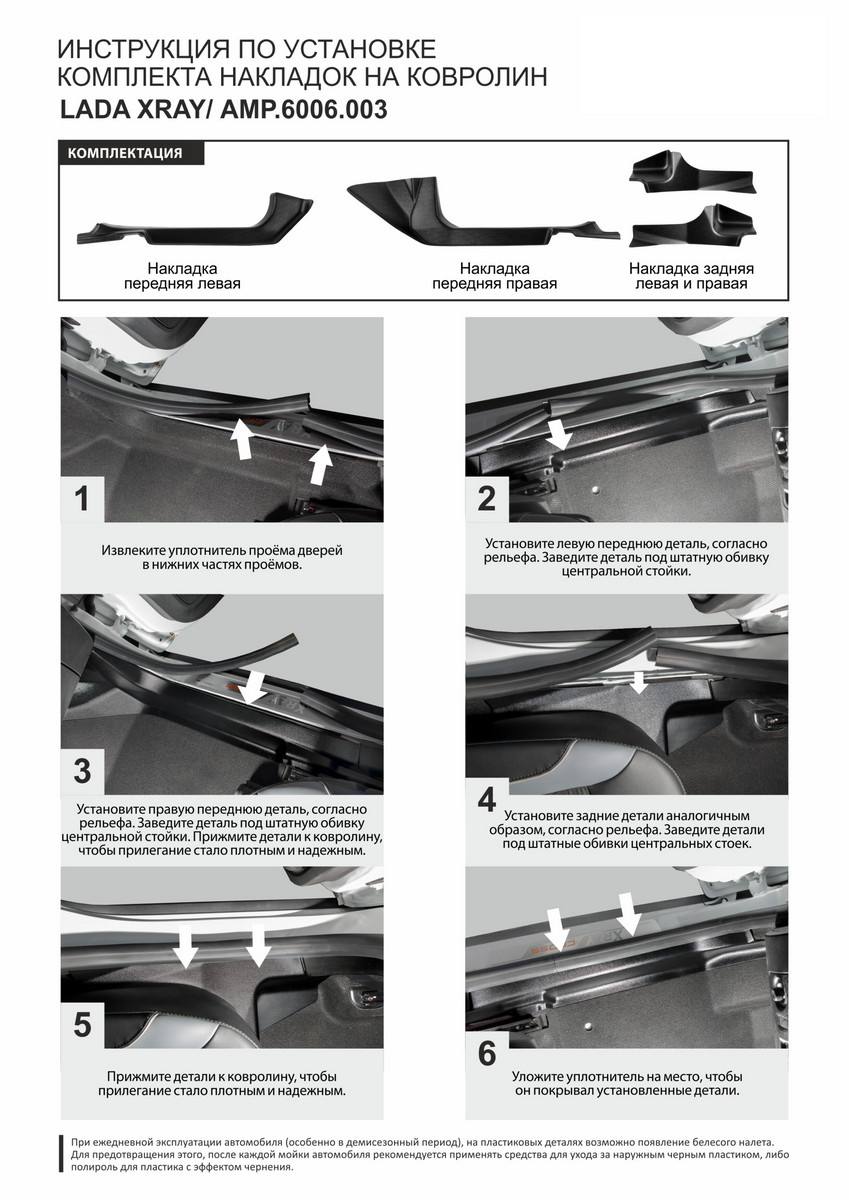 ИНСТРУКЦИЯ ПО УСТАНОВКЕ
КОМПЛЕКТА НАКЛАДОК НА КОВРОЛИН
LADA XRAY/ AMP.6006.003

КОМПЛЕКТАЦИЯ

Накладка передняя левая

Накладка передняя правая

Накладка задняя левая и правая

1

Извлеките уплотнитель проёма дверей в нижних частях проёмов.

2

Установите левую переднюю деталь, согласно рельефа. Заведите деталь под штатную обивку центральной стойки.

3

Установите правую переднюю деталь, согласно рельефа. Заведите деталь под штатную обивку центральной стойки. Прижмите детали к ковролину, чтобы прилегание стало плотным и надежным.

4

Установите задние детали аналогичным образом, согласно рельефа. Заведите детали под штатные обивки центральных стоек.

5

Прижмите детали к ковролину, чтобы прилегание стало плотным и надежным.

6

Уложите уплотнитель на место, чтобы он покрывал установленные детали.

При ежедневной эксплуатации автомобиля (особенно в демисезонный период), на пластиковых деталях возможно появление белесого налета. Для предотвращения этого, после каждой мойки автомобиля рекомендуется применять средства для ухода за наружным черным пластиком, либо полироль для пластика с эффектом чернения.