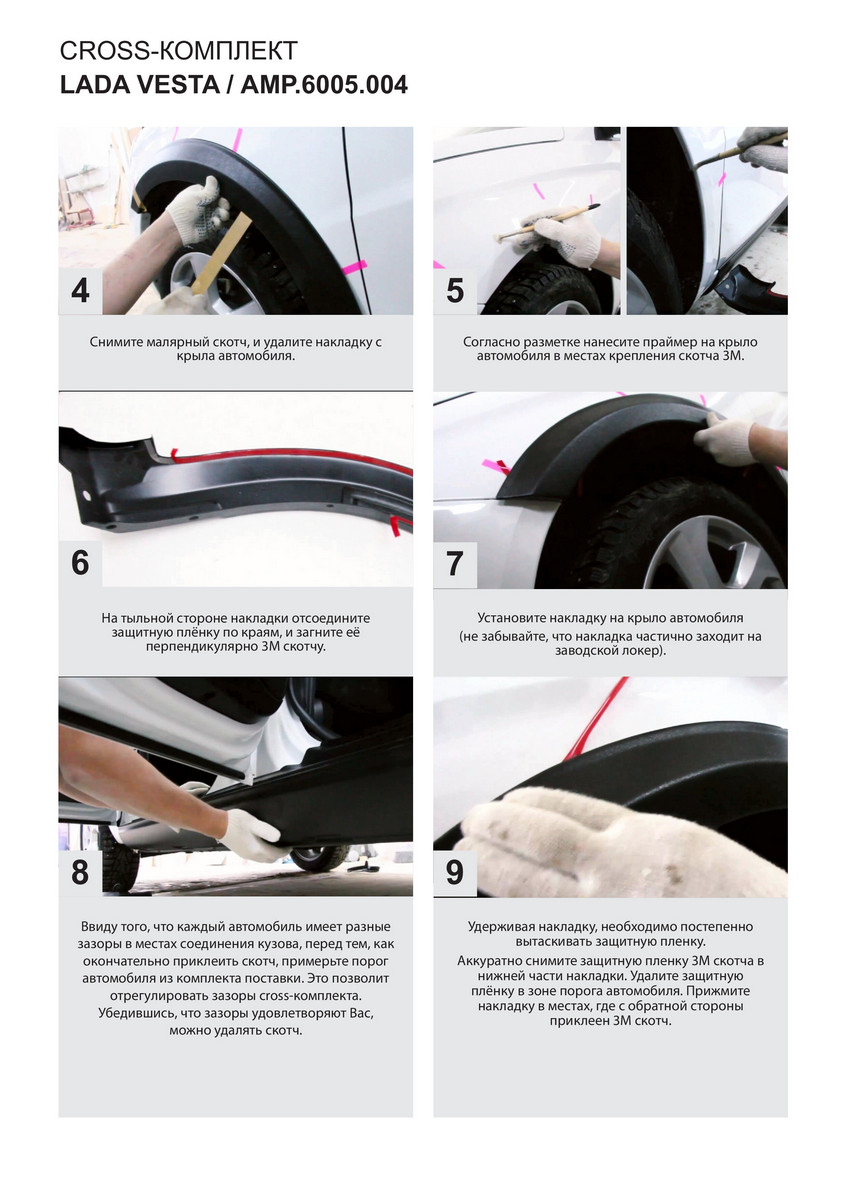 CROSS-КОМПЛЕКТ
LADA VESTA / AMP.6005.004

4

Снимите малярный скотч, и удалите накладку с крыла автомобиля.

5

Согласно разметке нанесите праймер на крыло автомобиля в местах крепления скотча 3М.

6

На тыльной стороне накладки отсоедините защитную плёнку по краям, и загните её перпендикулярно 3М скотчу.

7

Установите накладку на крыло автомобиля (не забывайте, что накладка частично заходит на заводской локер).

8

Ввиду того, что каждый автомобиль имеет разные зазоры в местах соединения кузова, перед тем, как окончательно приклеить скотч, примерьте порог автомобиля из комплекта поставки. Это позволит отрегулировать зазоры cross-комплекта. Убедившись, что зазоры удовлетворяют Вас, можно удалять скотч.

9

Удерживая накладку, необходимо постепенно вытаскивать защитную пленку.
Аккуратно снимите защитную пленку 3М скотча в нижней части накладки. Удалите защитную плёнку в зоне порога автомобиля. Прижмите накладку в местах, где с обратной стороны приклеен 3М скотч.