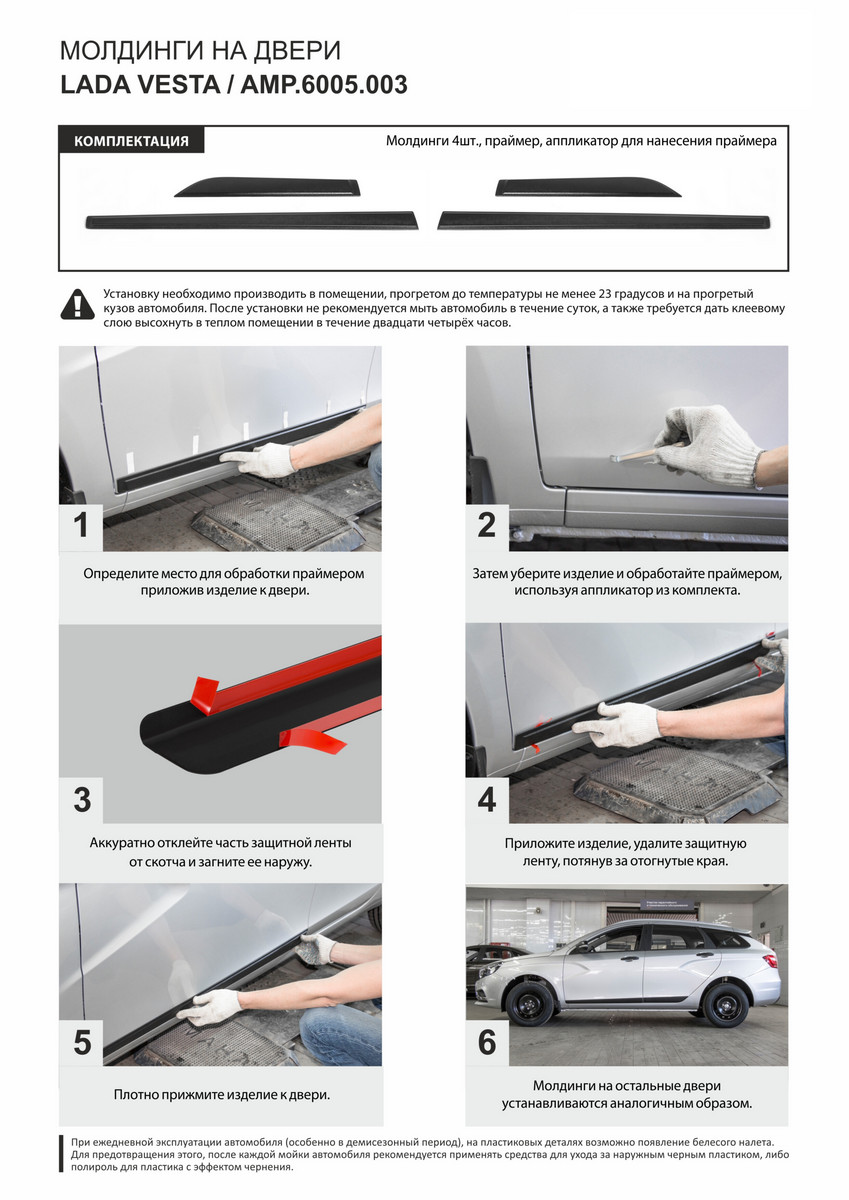 МОЛДИНГИ НА ДВЕРИ
LADA VESTA / AMP.6005.003

КОМПЛЕКТАЦИЯ

Молдинги 4шт., праймер, аппликатор для нанесения праймера

Установку необходимо производить в помещении, прогретом до температуры не менее 23 градусов и на прогретый кузов автомобиля. После установки не рекомендуется мыть автомобиль в течение суток, а также требуется дать клеевому слою высохнуть в теплом помещении в течение двадцати четырёх часов.

1

Определите место для обработки праймером приложив изделие к двери.

2

Затем уберите изделие и обработайте праймером, используя аппликатор из комплекта.

3

Аккуратно отклейте часть защитной ленты от скотча и загните ее наружу.

4

Приложите изделие, удалите защитную ленту, потянув за отогнутые края.

5

Плотно прижмите изделие к двери.

6

Молдинги на остальные двери устанавливаются аналогичным образом.

При ежедневной эксплуатации автомобиля (особенно в демисезонный период), на пластиковых деталях возможно появление белесого налета. Для предотвращения этого, после каждой мойки автомобиля рекомендуется применять средства для ухода за наружным черным пластиком, либо полироль для пластика с эффектом чернения.