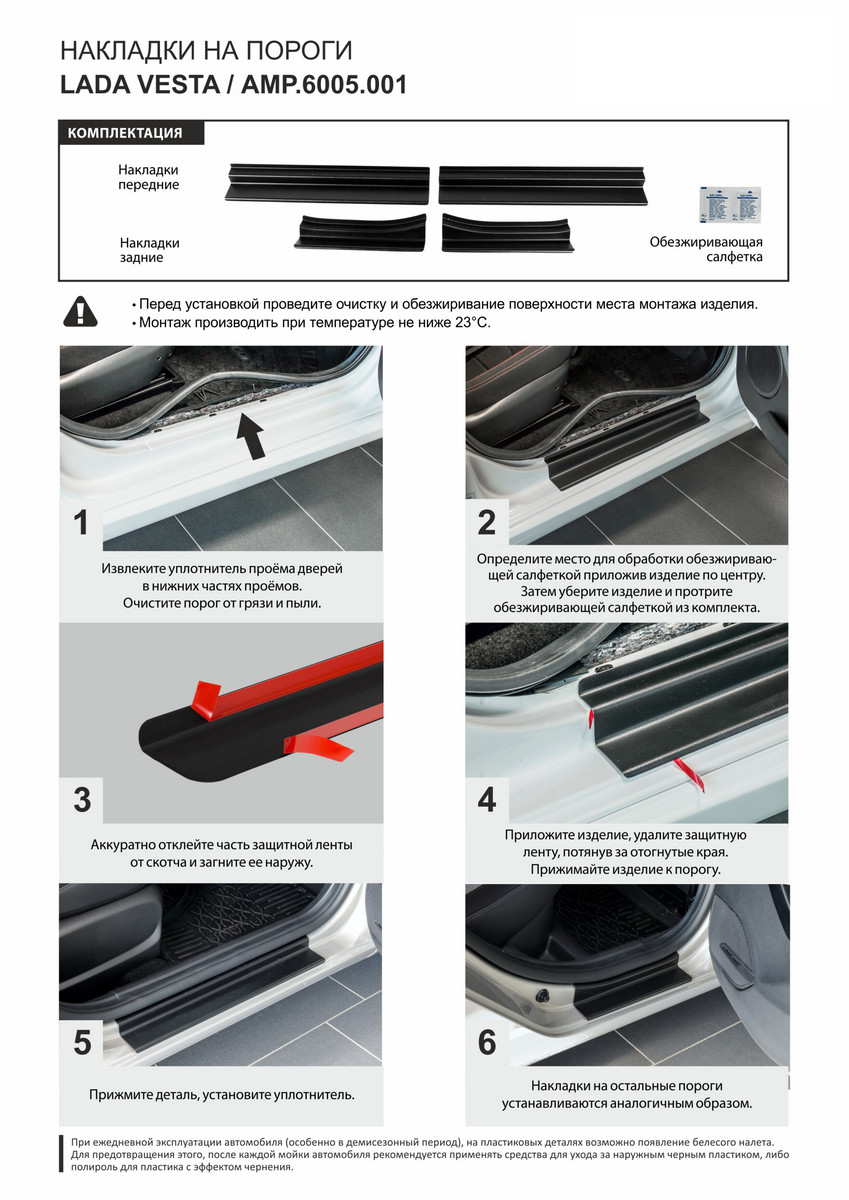 НАКЛАДКИ НА ПОРОГИ
LADA VESTA / AMP.6005.001

КОМПЛЕКТАЦИЯ

Накладки передние

Накладки задние

Обезжиривающая салфетка

• Перед установкой проведите очистку и обезжиривание поверхности места монтажа изделия.
• Монтаж производить при температуре не ниже 23°С.

1

Извлеките уплотнитель проёма дверей в нижних частях проёмов. Очистите порог от грязи и пыли.

2

Определите место для обработки обезжиривающей салфеткой приложив изделие по центру. Затем уберите изделие и протрите обезжиривающей салфеткой из комплекта.

3

Аккуратно отклейте часть защитной ленты от скотча и загните ее наружу.

4

Приложите изделие, удалите защитную ленту, потянув за отогнутые края. Прижимайте изделие к порогу.

5

Прижмите деталь, установите уплотнитель.

6

Накладки на остальные пороги устанавливаются аналогичным образом.

При ежедневной эксплуатации автомобиля (особенно в демисезонный период), на пластиковых деталях возможно появление белесого налета. Для предотвращения этого, после каждой мойки автомобиля рекомендуется применять средства для ухода за наружным черным пластиком, либо полироль для пластика с эффектом чернения.