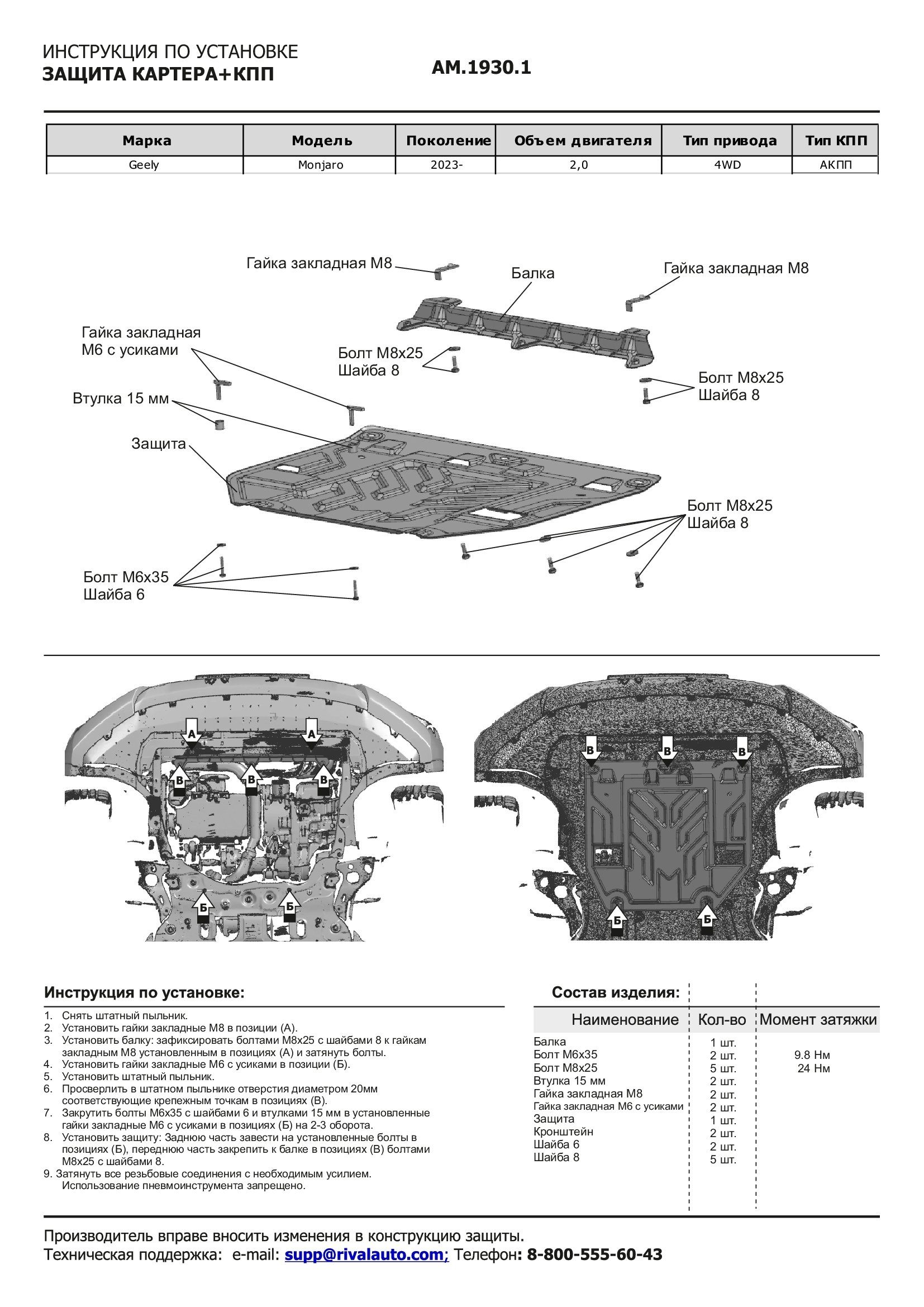 ИНСТРУКЦИЯ ПО УСТАНОВКЕ
ЗАЩИТА КАРТЕРА+КПП

AM.1930.1

| Марка | Модель | Поколение | Объем двигателя | Тип привода | Тип КПП |
|---|---|---|---|---|---|
| Geely | Monjaro | 2023- | 2,0 | 4WD | АКПП |

Гайка закладная М8
Балка
Гайка закладная М8
Гайка закладная М6 с усиками
Болт М8х25 Шайба 8
Болт М8х25 Шайба 8
Втулка 15 мм
Защита
Болт М8х25 Шайба 8
Болт М6х35 Шайба 6

А А
В В В
Б Б
В В В
Б Б

Инструкция по установке:
1. Снять штатный пыльник.
2. Установить гайки закладные М8 в позиции (А).
3. Установить балку: зафиксировать болтами М8х25 с шайбами 8 к гайкам закладным М8 установленным в позициях (А) и затянуть болты.
4. Установить гайки закладные М6 с усиками в позиции (Б).
5. Установить штатный пыльник.
6. Просверлить в штатном пыльнике отверстия диаметром 20мм соответствующие крепежным точкам в позициях (В).
7. Закрутить болты М6х35 с шайбами 6 и втулками 15 мм в установленные гайки закладные М6 с усиками в позициях (Б) на 2-3 оборота.
8. Установить защиту: Заднюю часть завести на установленные болты в позициях (Б), переднюю часть закрепить к балке в позициях (В) болтами М8х25 с шайбами 8.
9. Затянуть все резьбовые соединения с необходимым усилием. Использование пневмоинструмента запрещено.

Состав изделия:

| Наименование | Кол-во | Момент затяжки |
|---|---|---|
| Балка | 1 шт. | |
| Болт М6х35 | 2 шт. | 9.8 Нм |
| Болт М8х25 | 5 шт. | 24 Нм |
| Втулка 15 мм | 2 шт. | |
| Гайка закладная М8 | 2 шт. | |
| Гайка закладная М6 с усиками | 2 шт. | |
| Защита | 1 шт. | |
| Кронштейн | 2 шт. | |
| Шайба 6 | 2 шт. | |
| Шайба 8 | 5 шт. | |

Производитель вправе вносить изменения в конструкцию защиты.
Техническая поддержка: e-mail: supp@rivalauto.com; Телефон: 8-800-555-60-43